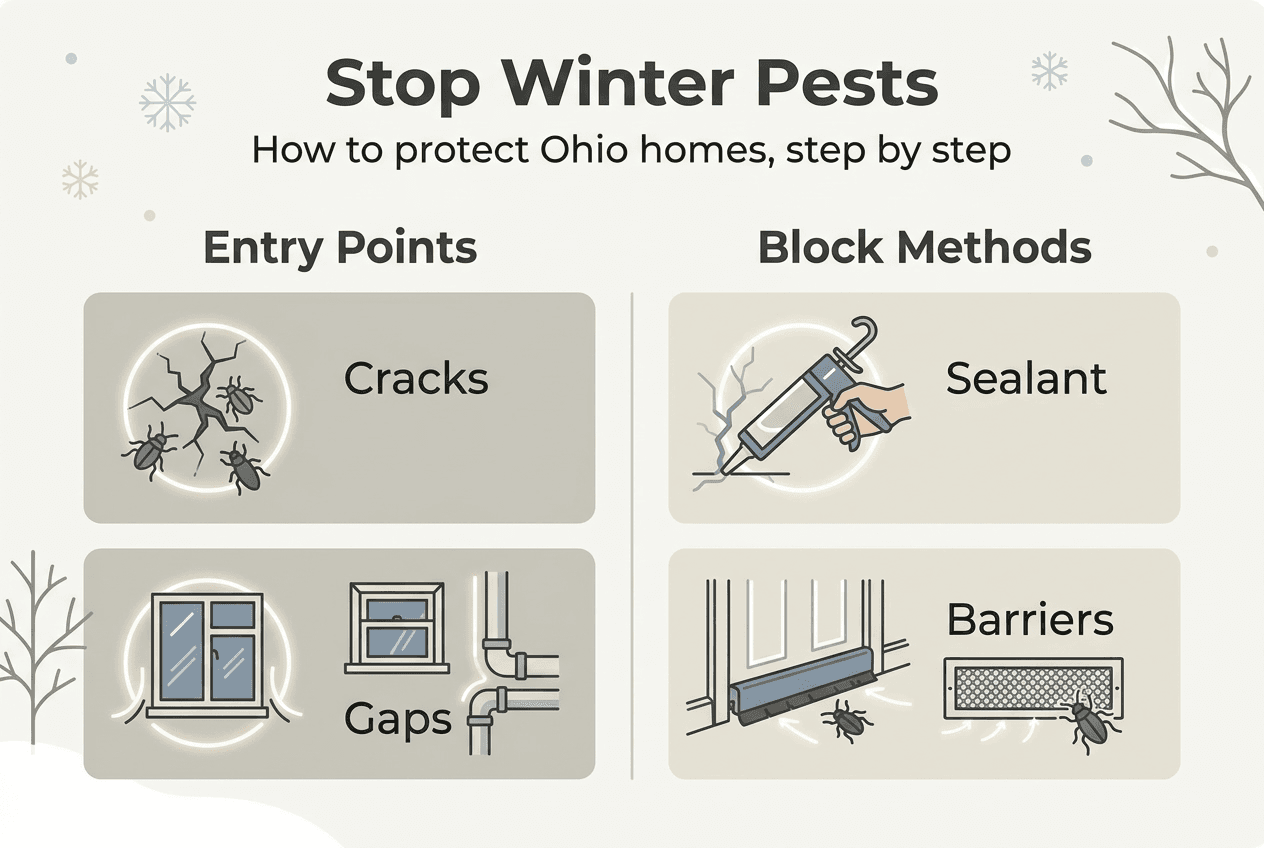 Stop Winter Pests

How to protect Ohio homes, step by step

Entry Points

Cracks

Gaps

Block Methods

Sealant

Barriers