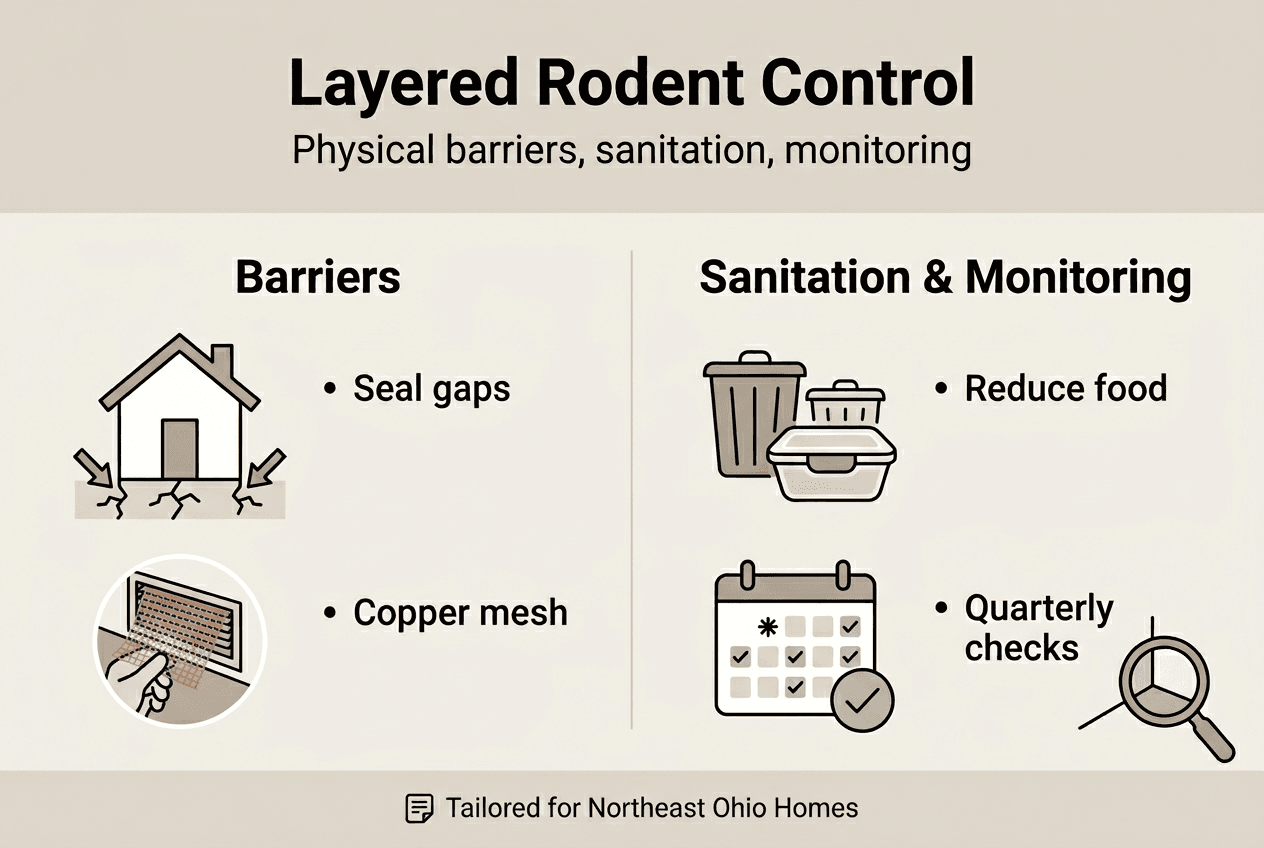 Layered Rodent Control

Physical barriers, sanitation, monitoring

Barriers

• Seal gaps

• Copper mesh

Sanitation & Monitoring

• Reduce food

• Quarterly checks

Tailored for Northeast Ohio Homes