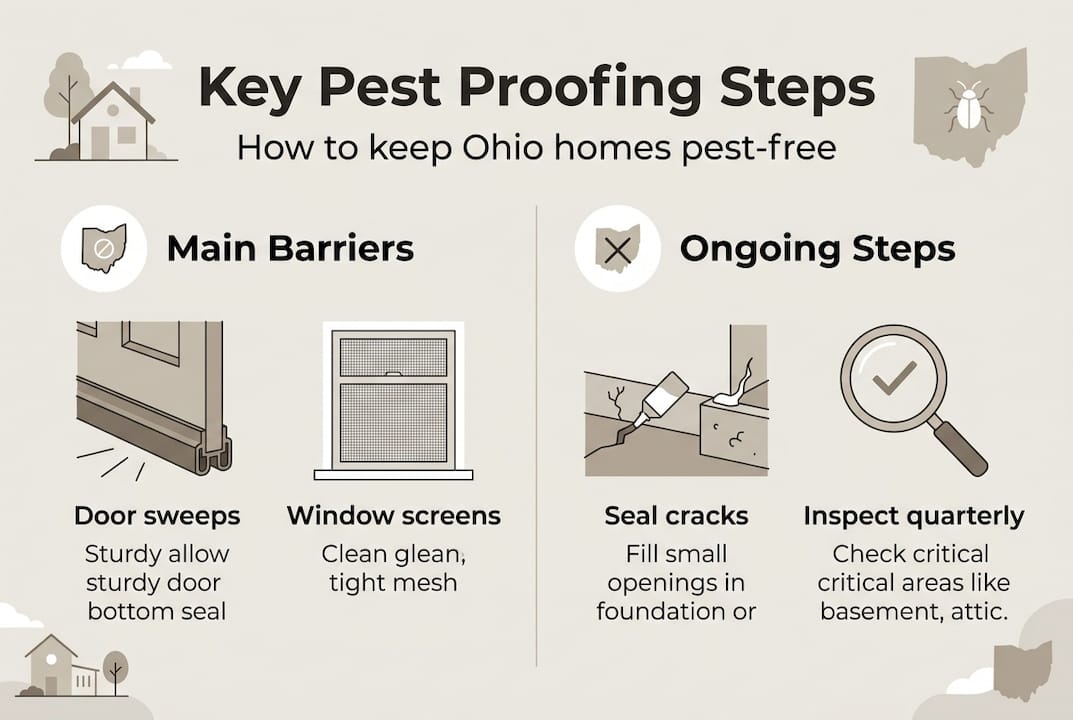 Key Pest Proofing Steps

How to keep Ohio homes pest-free

Main Barriers

Door sweeps

Sturdy allow sturdy door bottom seal

Window screens

Clean glean, tight mesh

Ongoing Steps

Seal cracks

Fill small openings in foundation or

Inspect quarterly

Check critical critical areas like basement, attic.