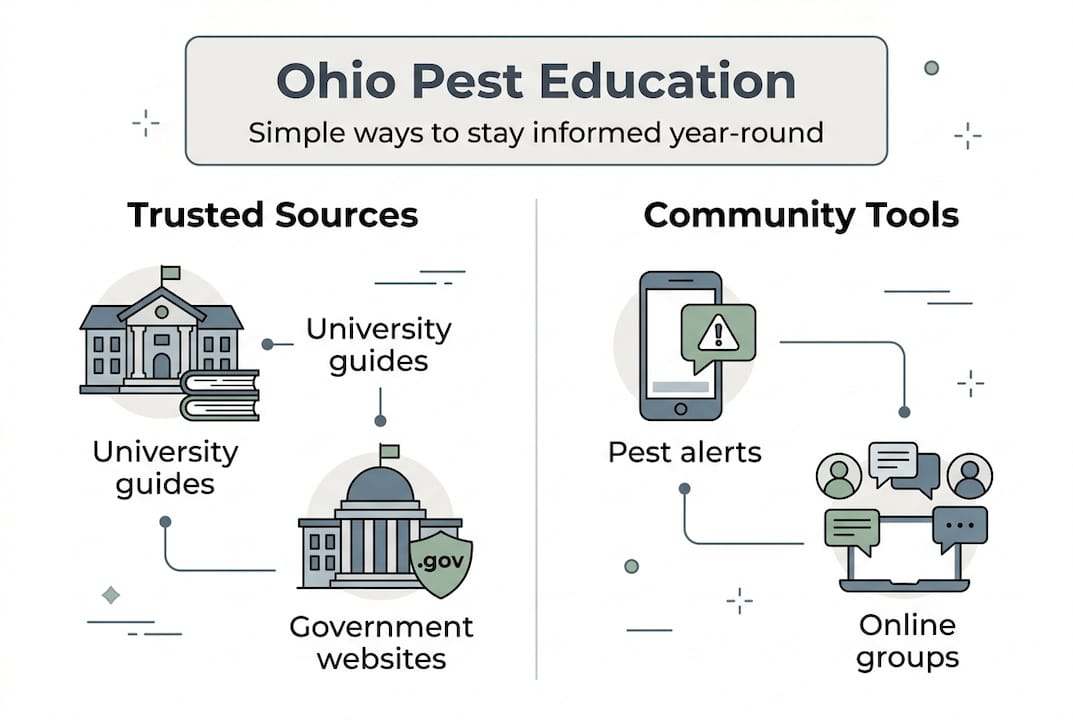 Ohio Pest Education

Simple ways to stay informed year-round

Trusted Sources

University guides

University guides

.gov

Government websites

Community Tools

Pest alerts

Online groups