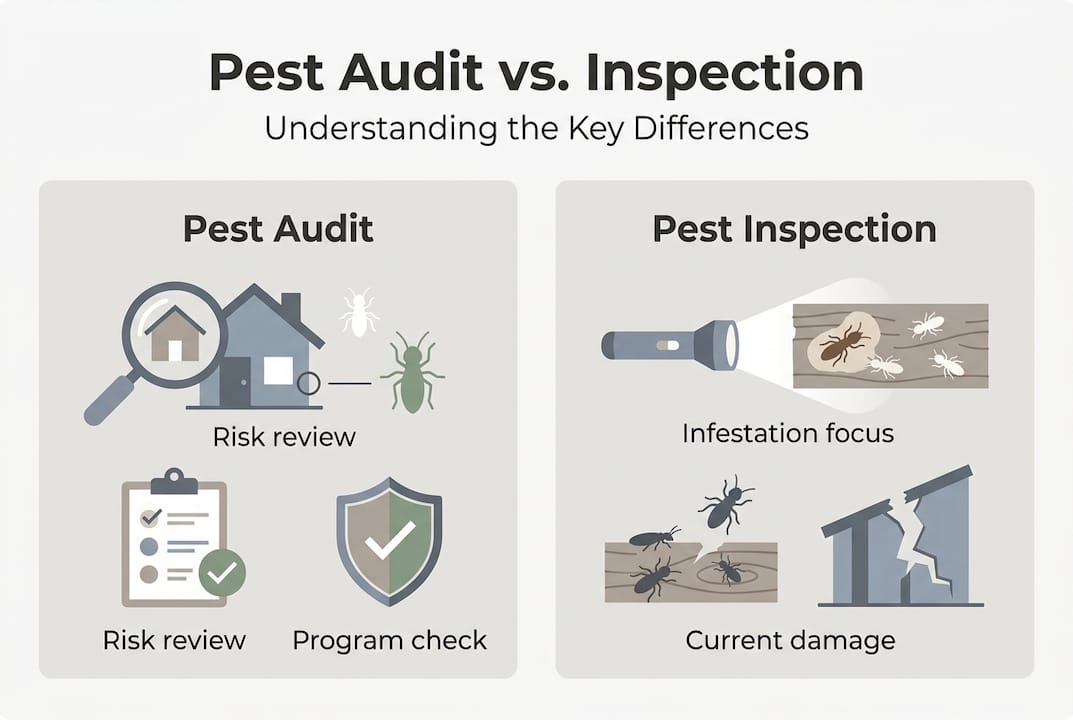 Pest Audit vs. Inspection
Understanding the Key Differences

Pest Audit

Risk review

Risk review

Program check

Pest Inspection

Infestation focus

Current damage