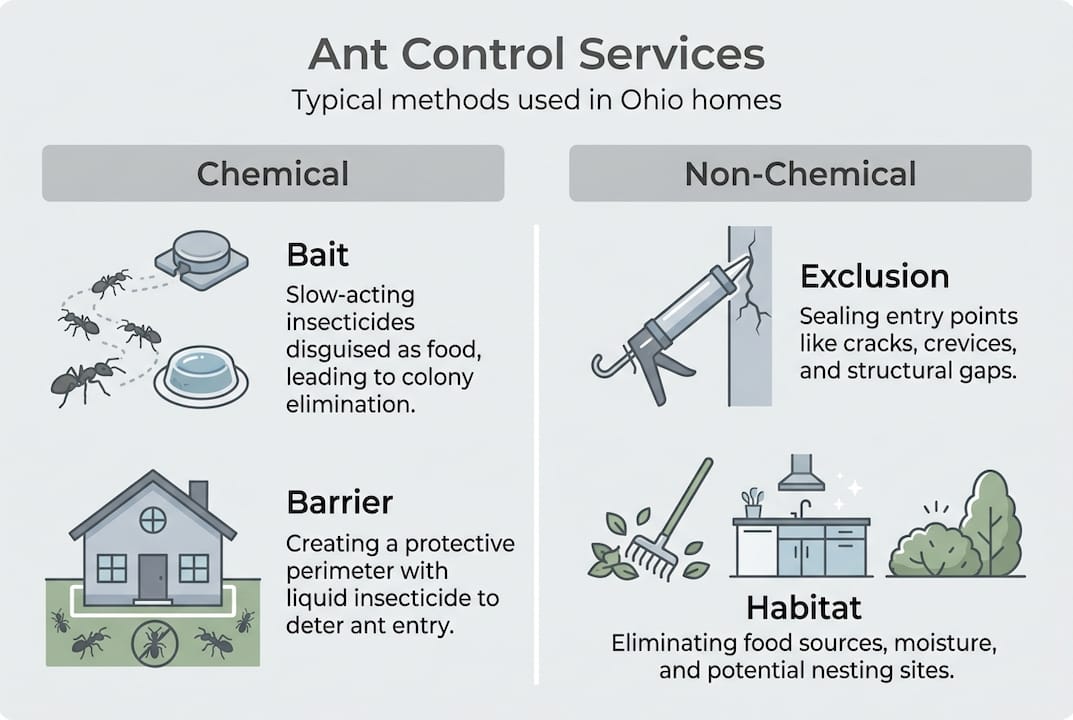 Ant Control Services
Typical methods used in Ohio homes

Chemical

Bait
Slow-acting insecticides disguised as food, leading to colony elimination.

Barrier
Creating a protective perimeter with liquid insecticide to deter ant entry.

Non-Chemical

Exclusion
Sealing entry points like cracks, crevices, and structural gaps.

Habitat
Eliminating food sources, moisture, and potential nesting sites.