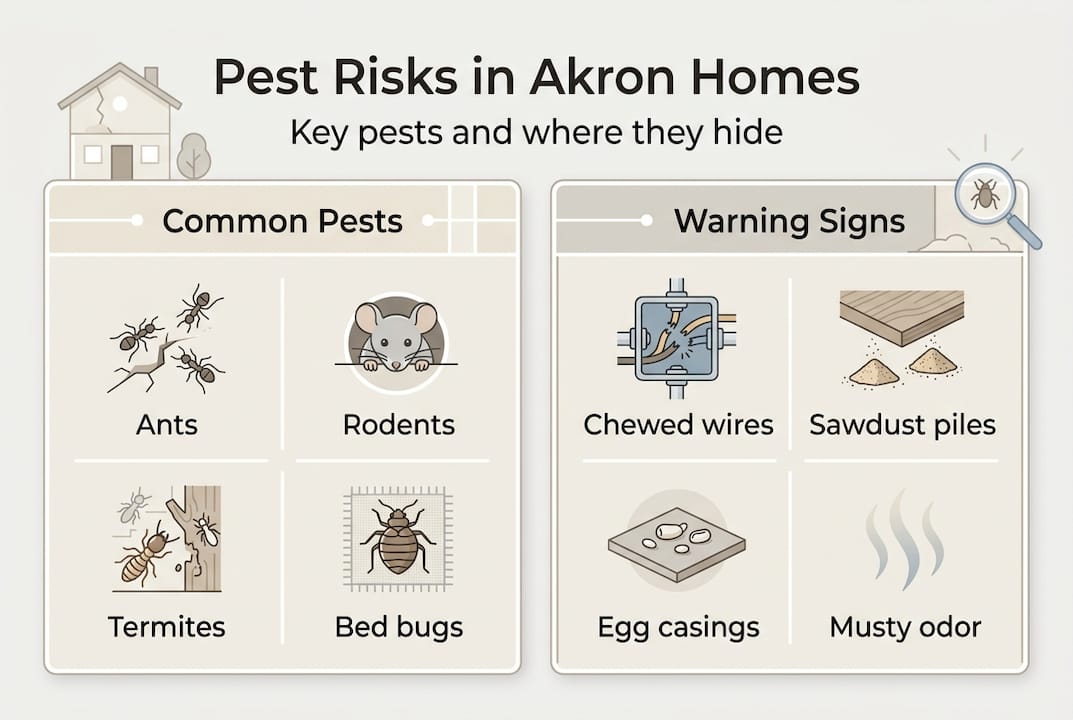 Pest Risks in Akron Homes

Key pests and where they hide

Common Pests

Ants

Rodents

Termites

Bed bugs

Warning Signs

Chewed wires

Sawdust piles

Egg casings

Musty odor