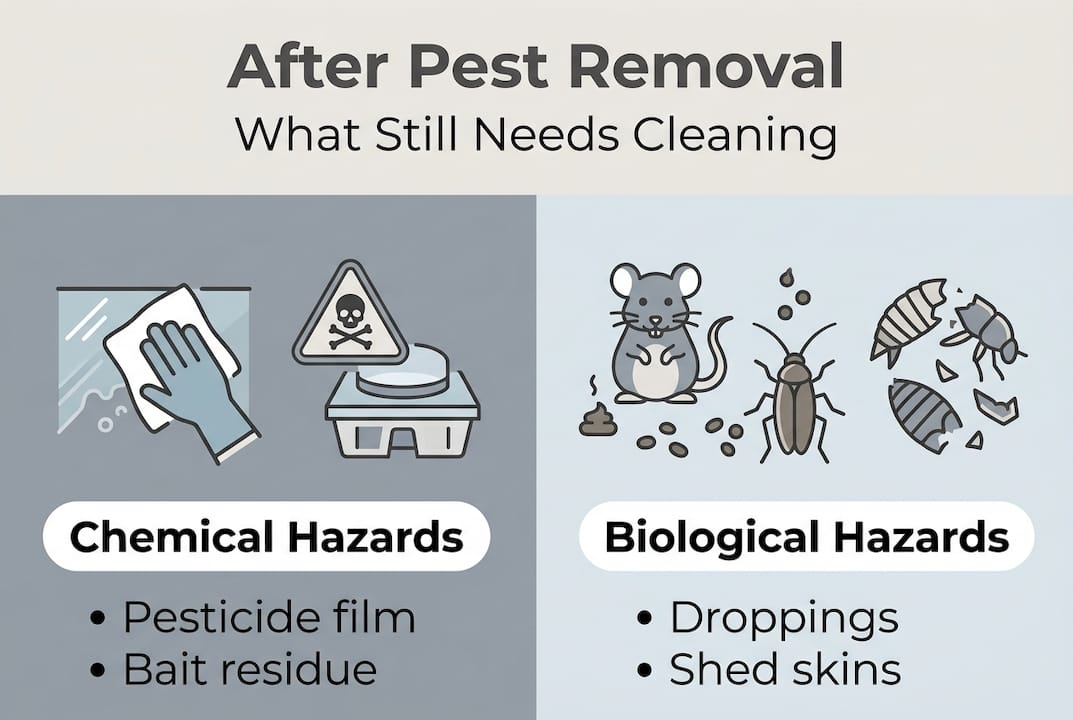 After Pest Removal
What Still Needs Cleaning

Chemical Hazards

• Pesticide film
• Bait residue

Biological Hazards

• Droppings
• Shed skins