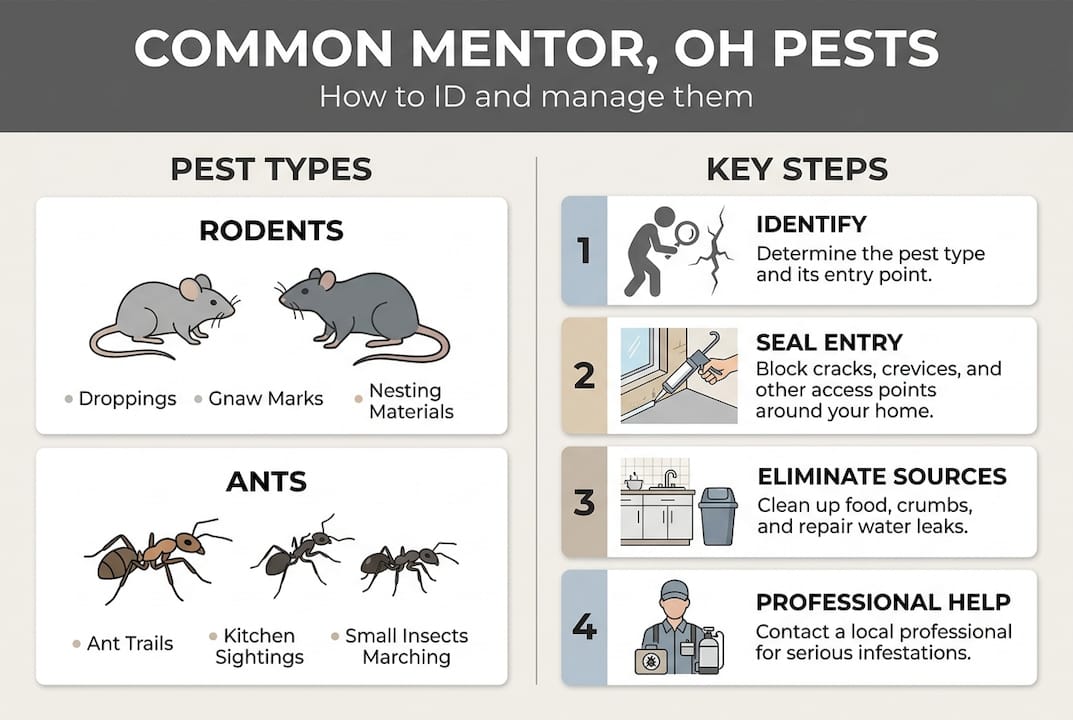 COMMON MENTOR, OH PESTS
How to ID and manage them

PEST TYPES

RODENTS

• Droppings • Gnaw Marks • Nesting Materials

ANTS

• Ant Trails • Kitchen Sightings • Small Insects Marching

KEY STEPS

1 IDENTIFY
Determine the pest type and its entry point.

2 SEAL ENTRY
Block cracks, crevices, and other access points around your home.

3 ELIMINATE SOURCES
Clean up food, crumbs, and repair water leaks.

4 PROFESSIONAL HELP
Contact a local professional for serious infestations.