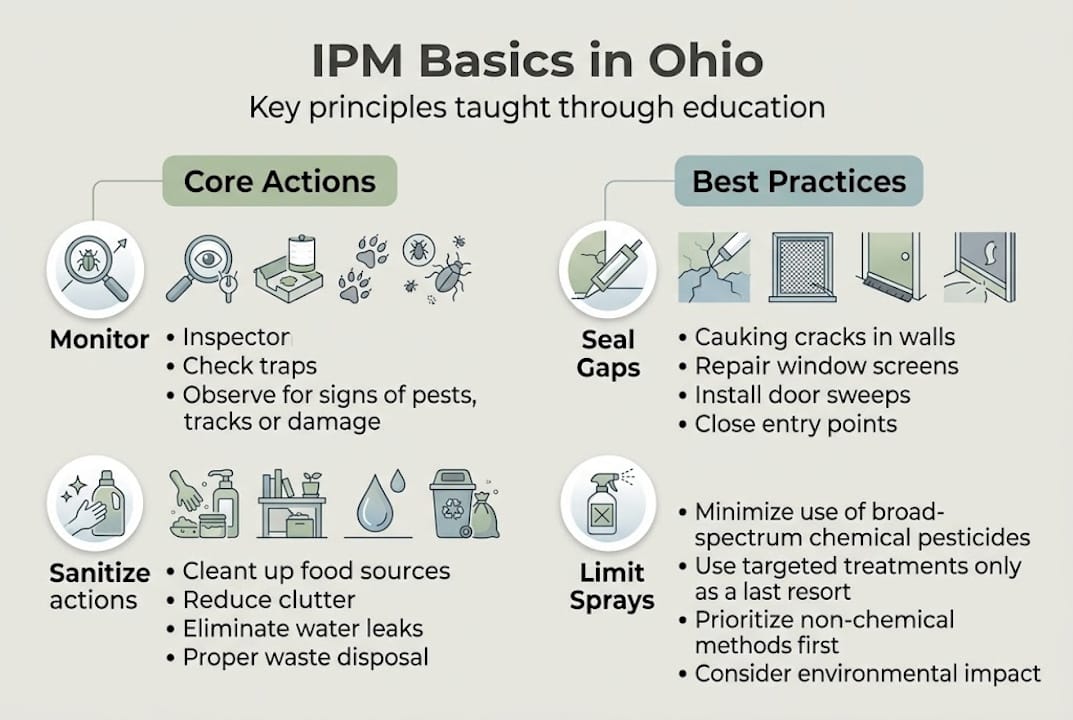 IPM Basics in Ohio

Key principles taught through education

Core Actions

Monitor

• Inspector
• Check traps
• Observe for signs of pests, tracks or damage

Sanitize actions

• Cleant up food sources
• Reduce clutter
• Eliminate water leaks
• Proper waste disposal

Best Practices

Seal Gaps

• Cauking cracks in walls
• Repair window screens
• Install door sweeps
• Close entry points

Limit Sprays

• Minimize use of broad-spectrum chemical pesticides
• Use targeted treatments only as a last resort
• Prioritize non-chemical methods first
• Consider environmental impact