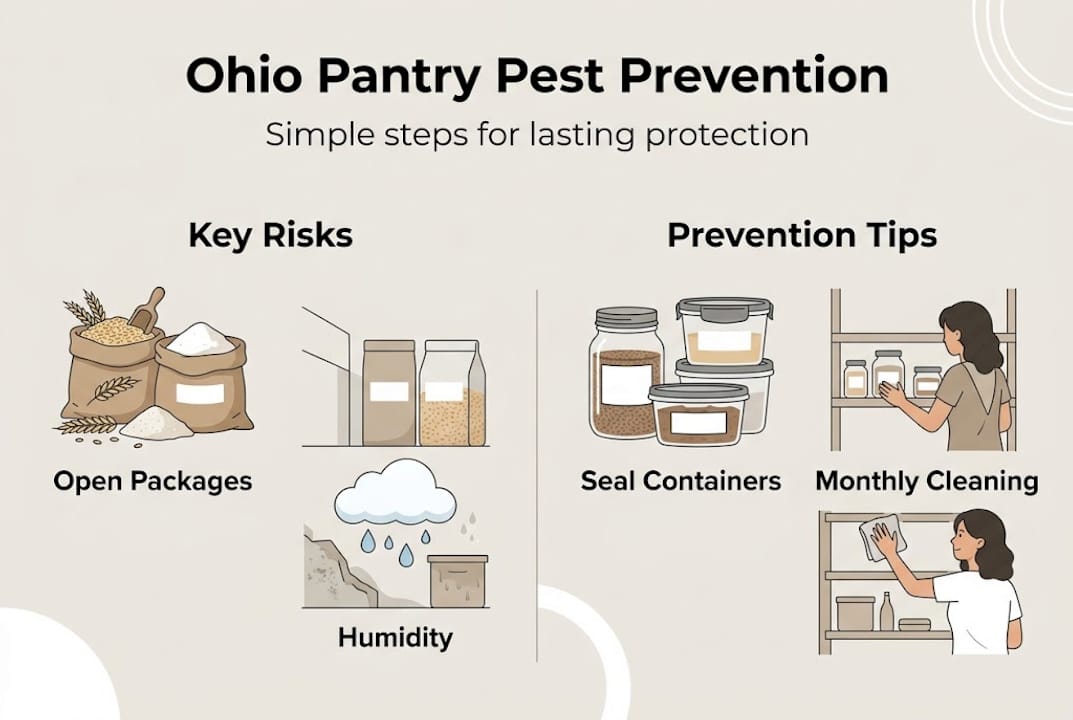 Ohio Pantry Pest Prevention

Simple steps for lasting protection

Key Risks

Open Packages

Humidity

Prevention Tips

Seal Containers

Monthly Cleaning