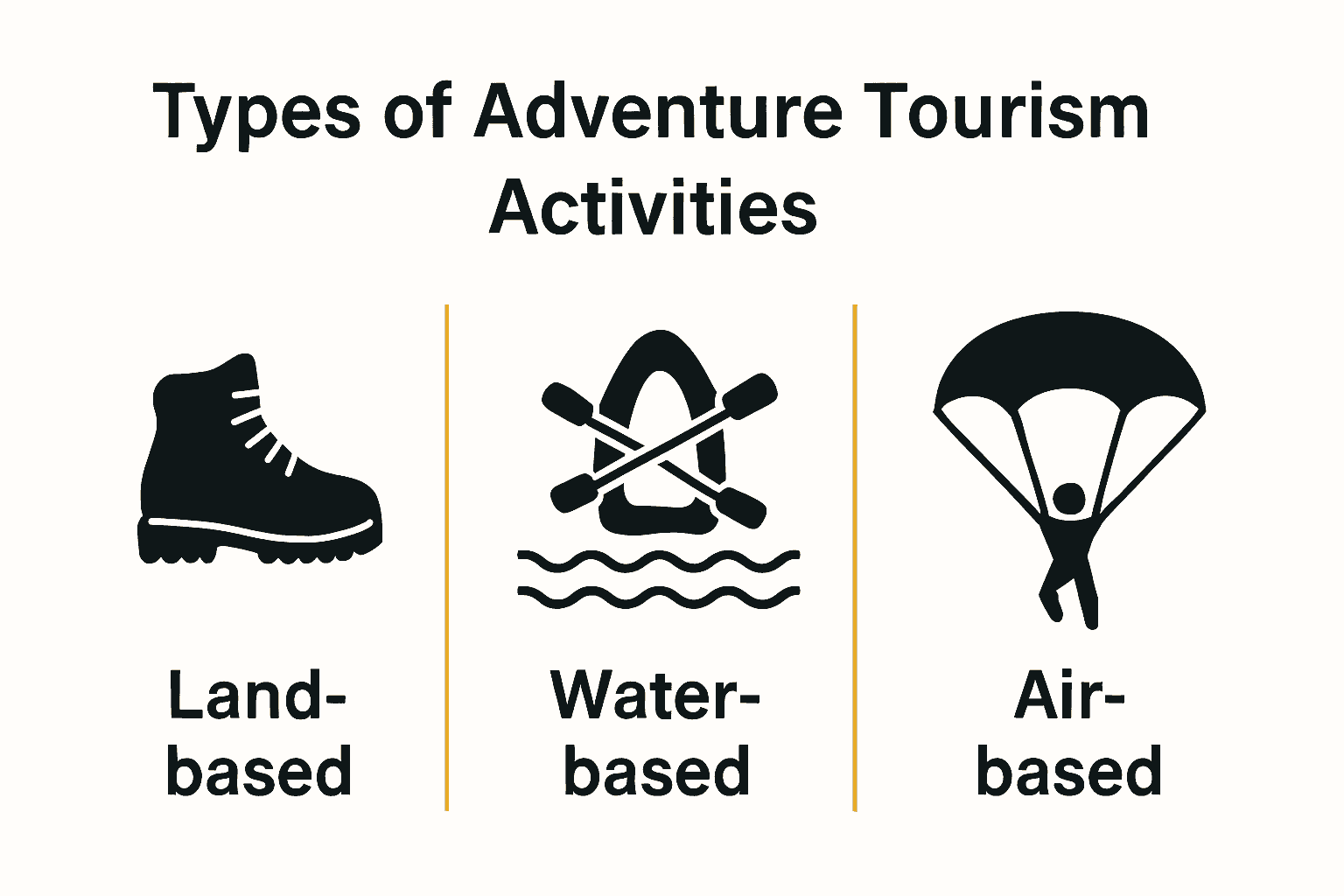 Types of Adventure Tourism Activities

Land-based

Water-based

Air-based