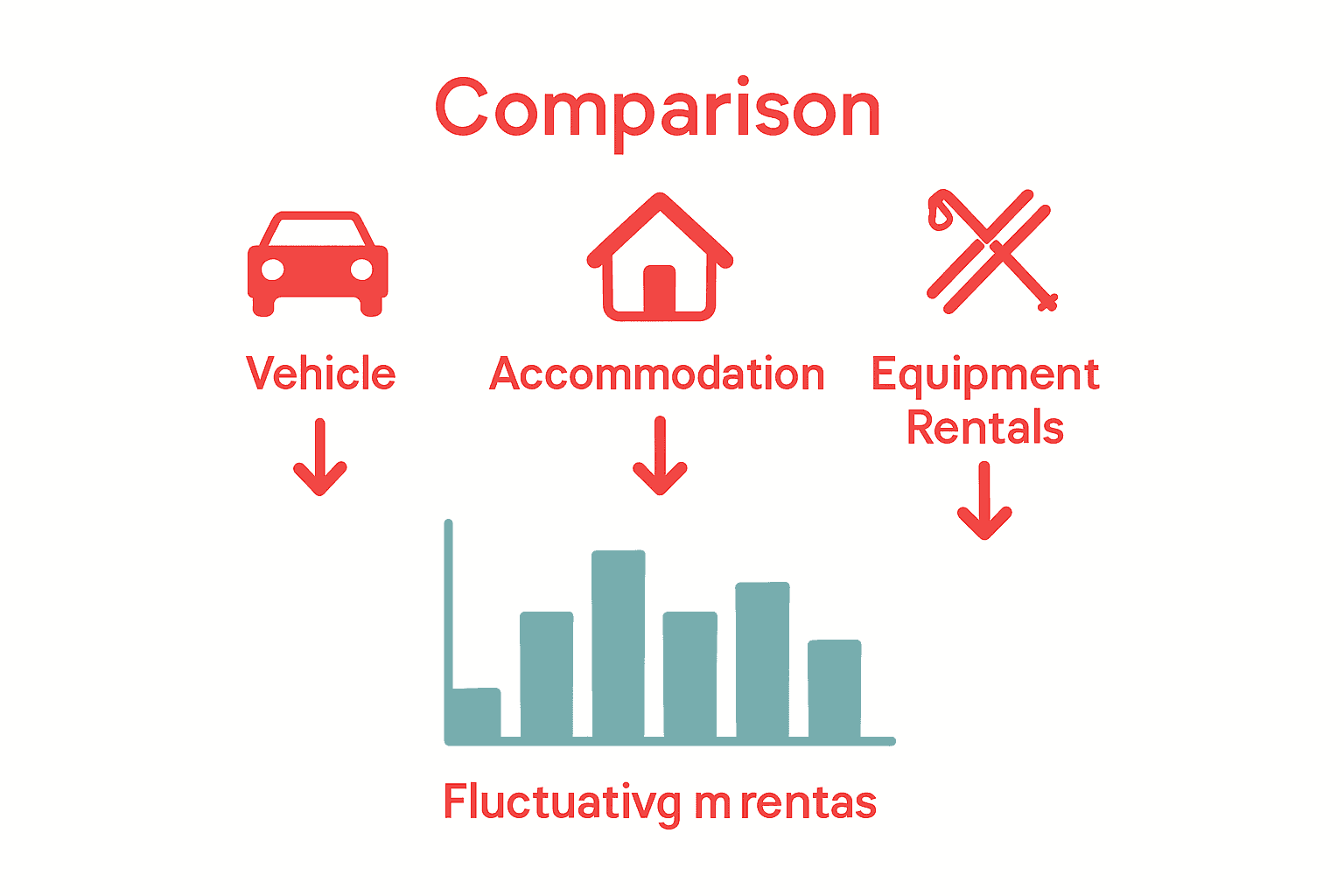 Comparison

Vehicle

Accommodation

Equipment Rentals

Fluctuativg m rentas