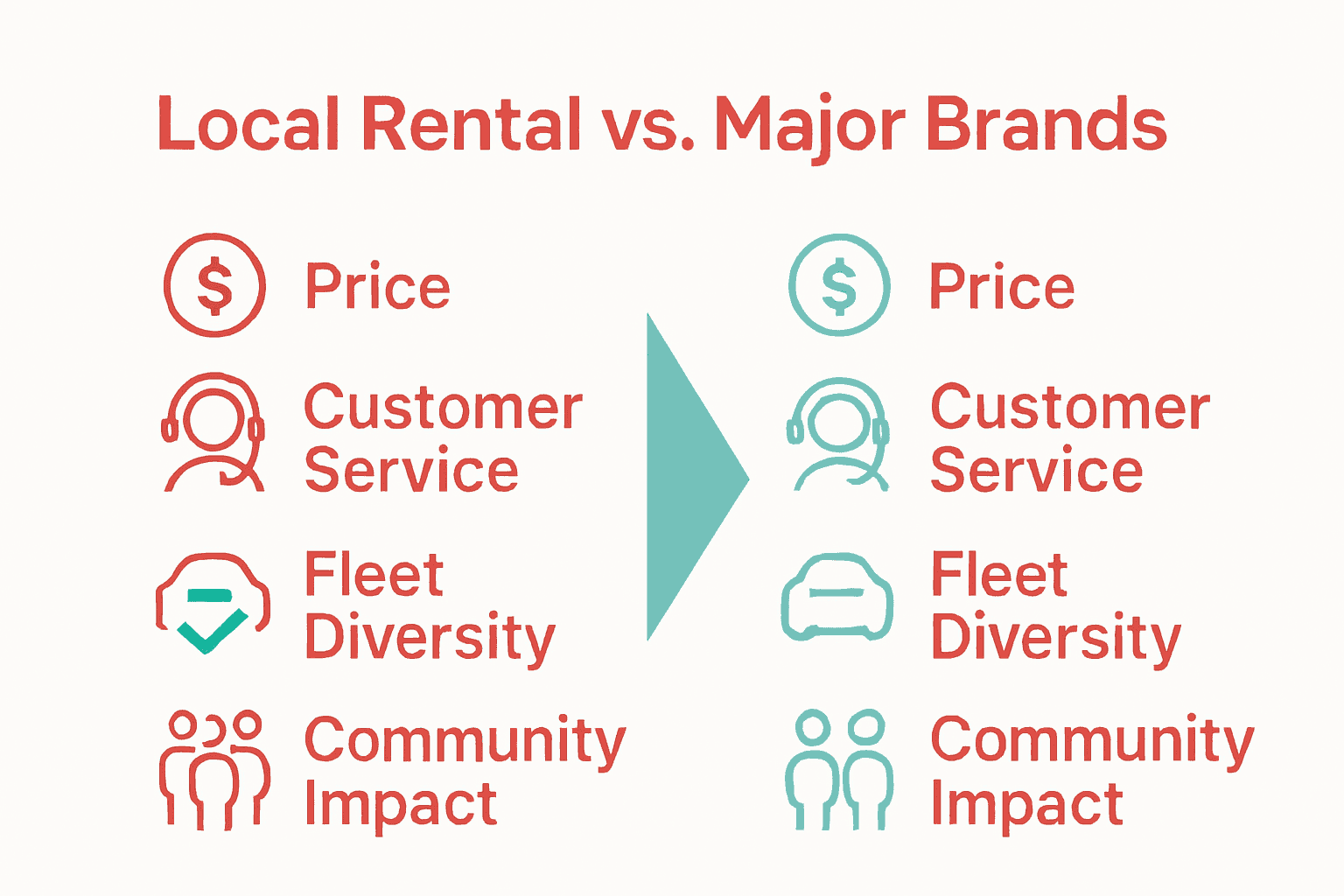 Local Rental vs. Major Brands

$ Price

Customer Service

Fleet Diversity

Community Impact

$ Price

Customer Service

Fleet Diversity

Community Impact