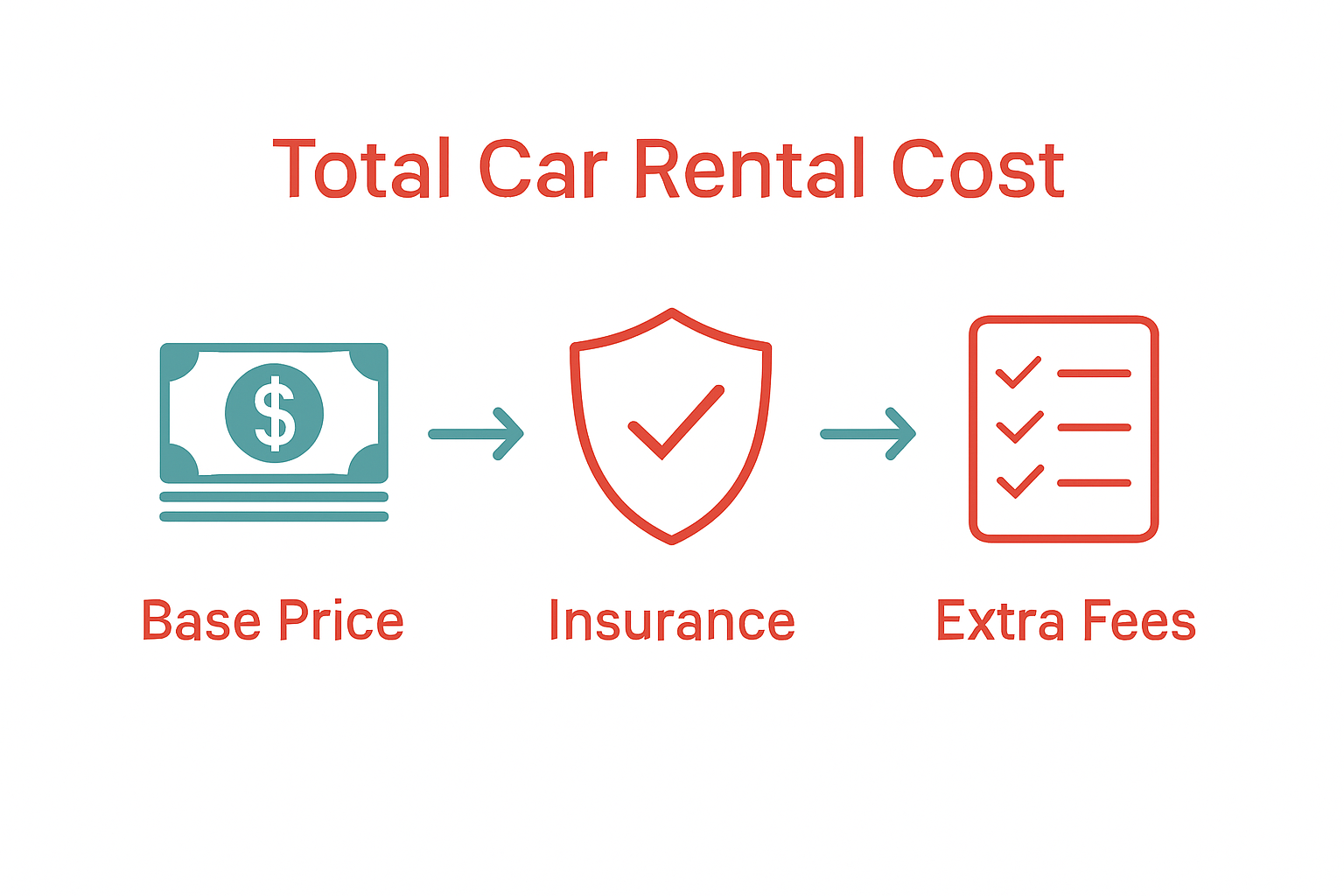 Total Car Rental Cost

$

Base Price

Insurance

Extra Fees