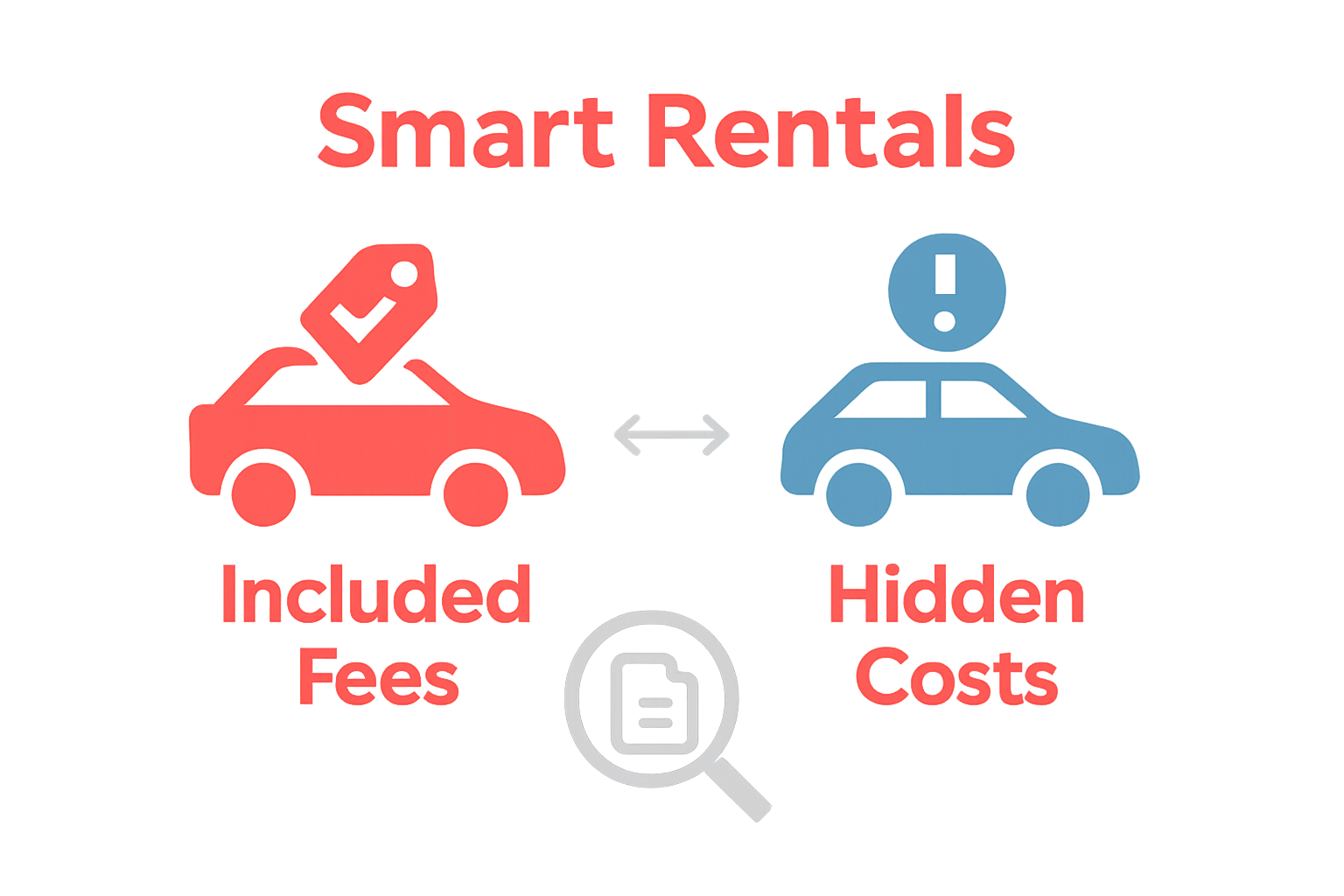 Smart Rentals

Included Fees

Hidden Costs