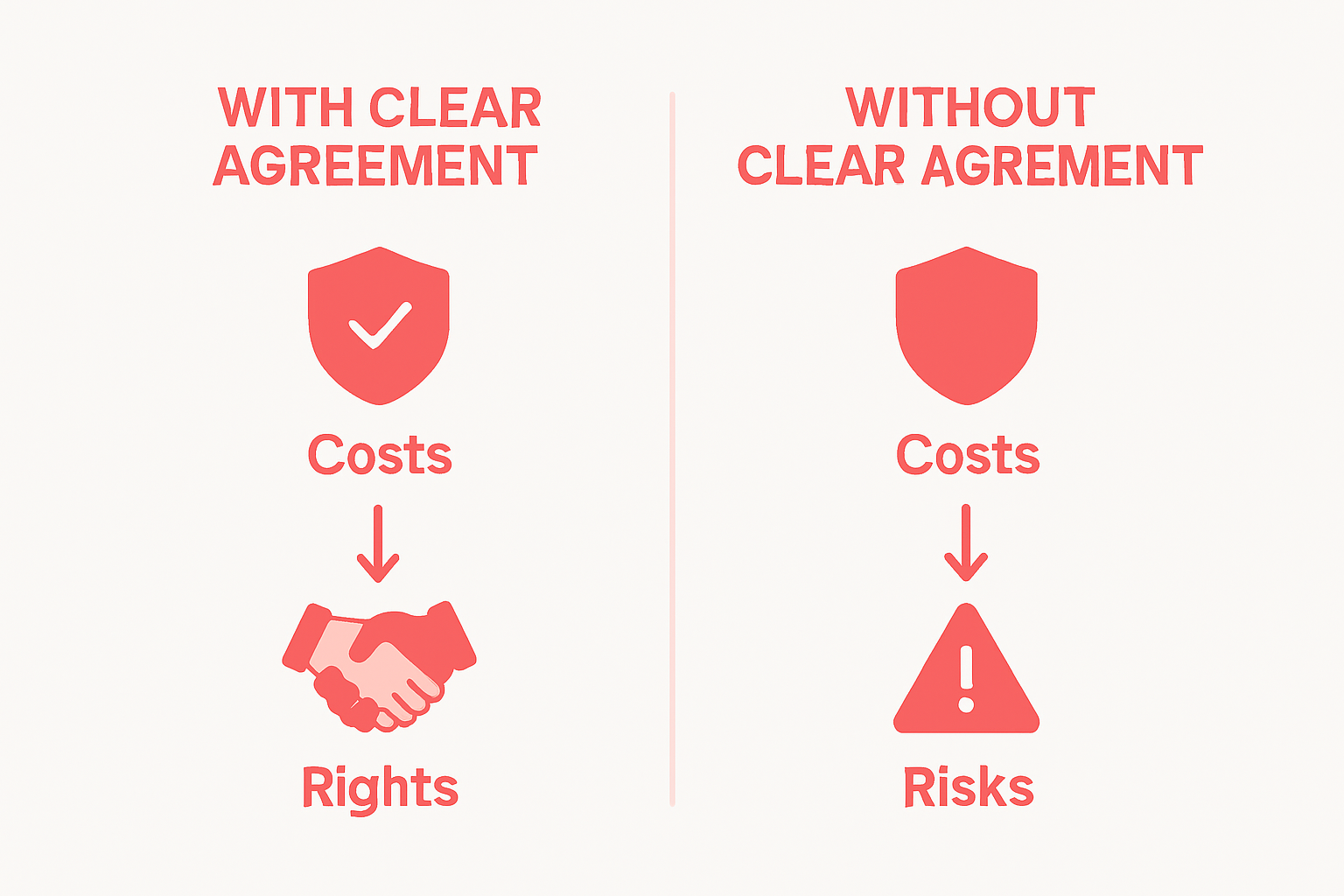 WITH CLEAR AGREEMENT

Costs

Rights

WITHOUT CLEAR AGREMENT

Costs

Risks