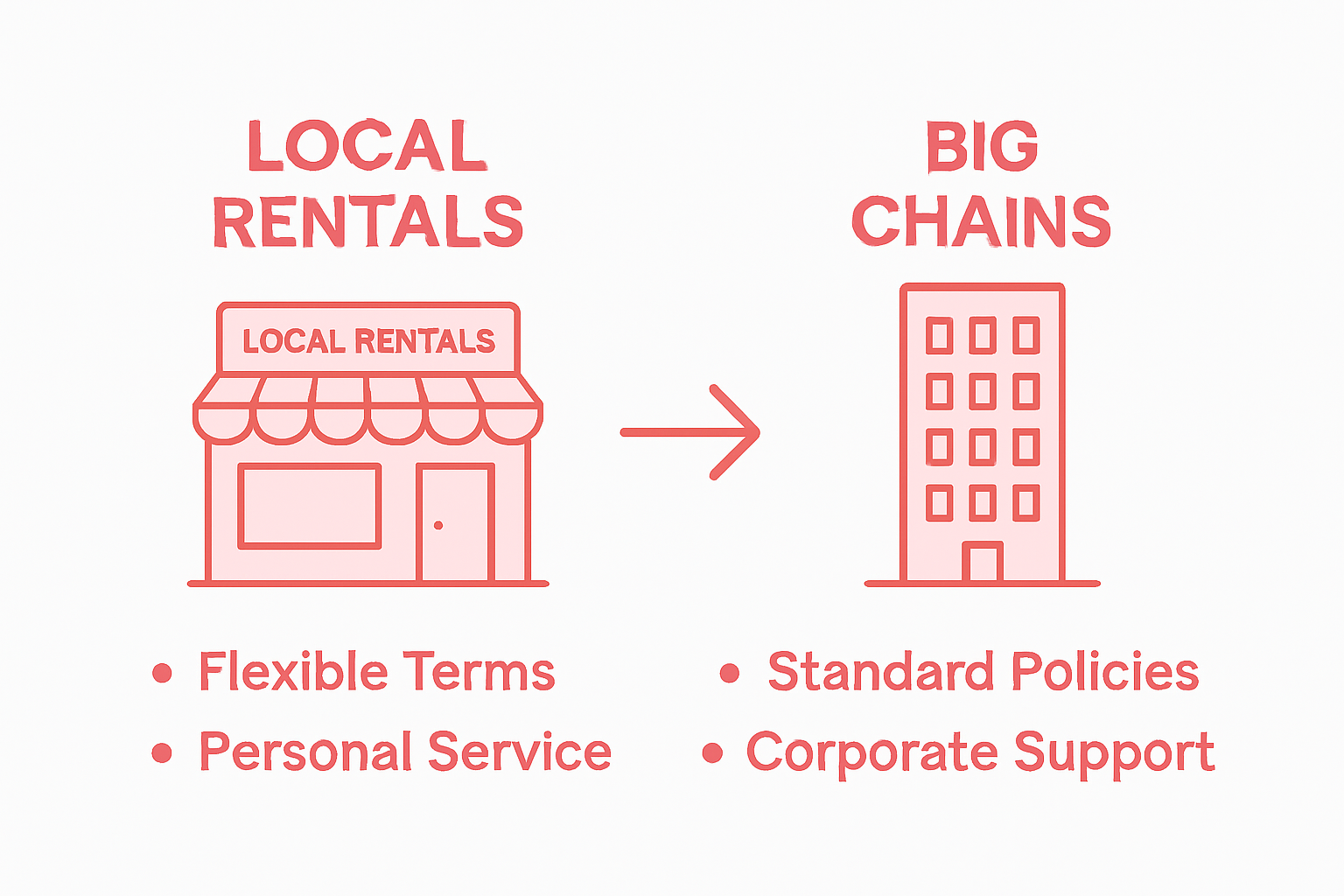 LOCAL RENTALS

LOCAL RENTALS

• Flexible Terms
• Personal Service

BIG CHAINS

• Standard Policies
• Corporate Support