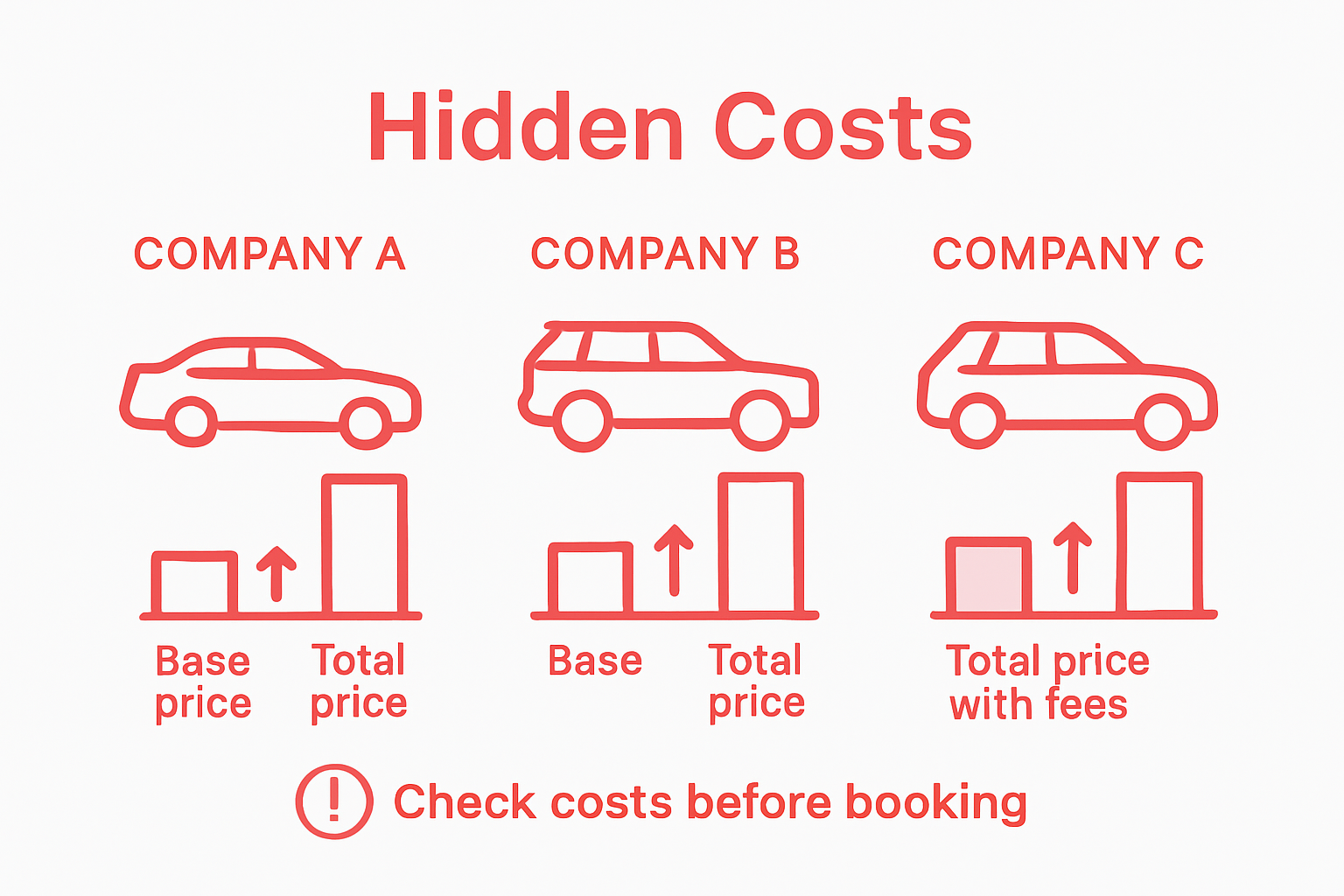 Hidden Costs

COMPANY A

Base price

Total price

COMPANY B

Base

Total price

COMPANY C

Total price with fees

! Check costs before booking