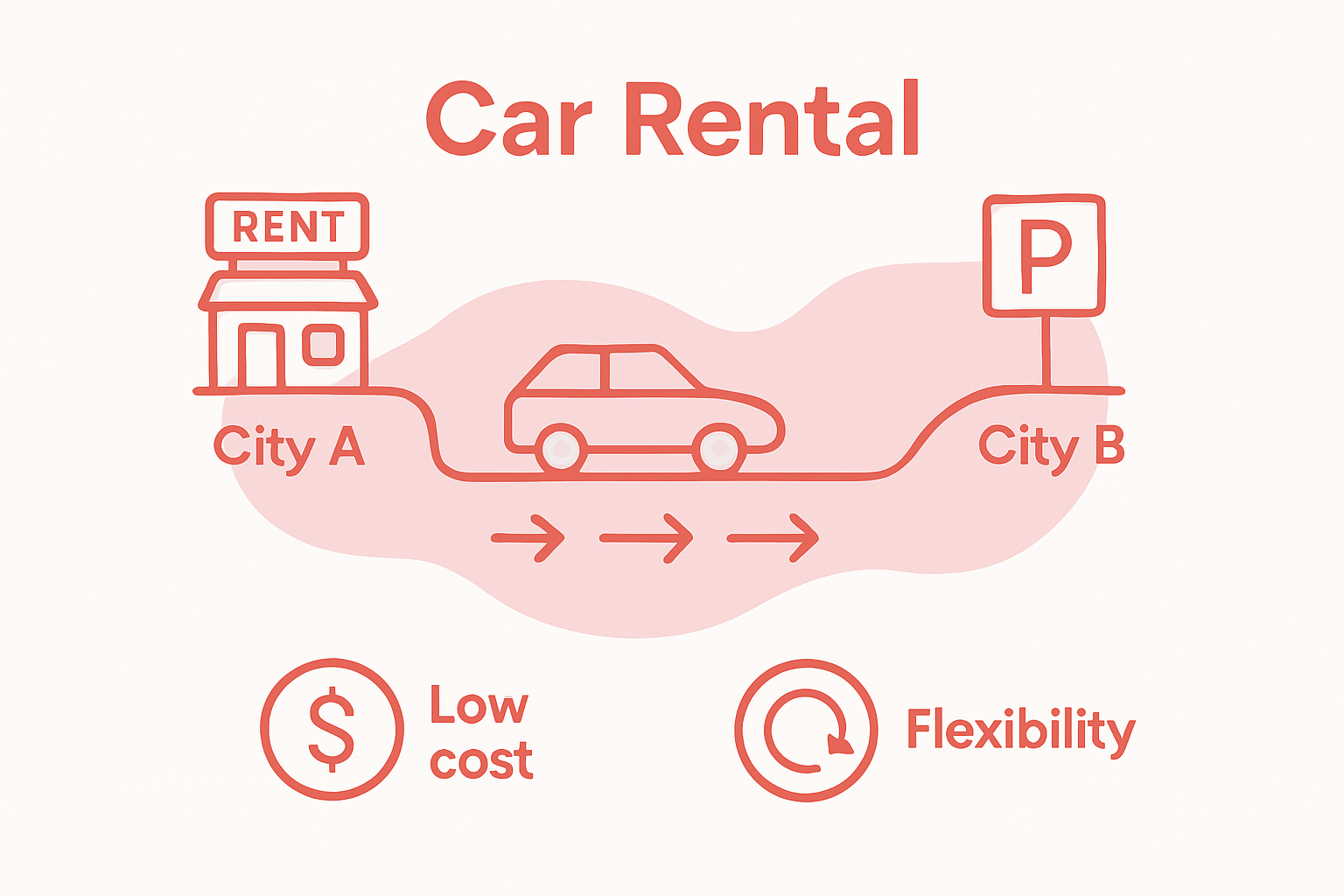 Car Rental

RENT

P

City A

City B

$

Low cost

Flexibility