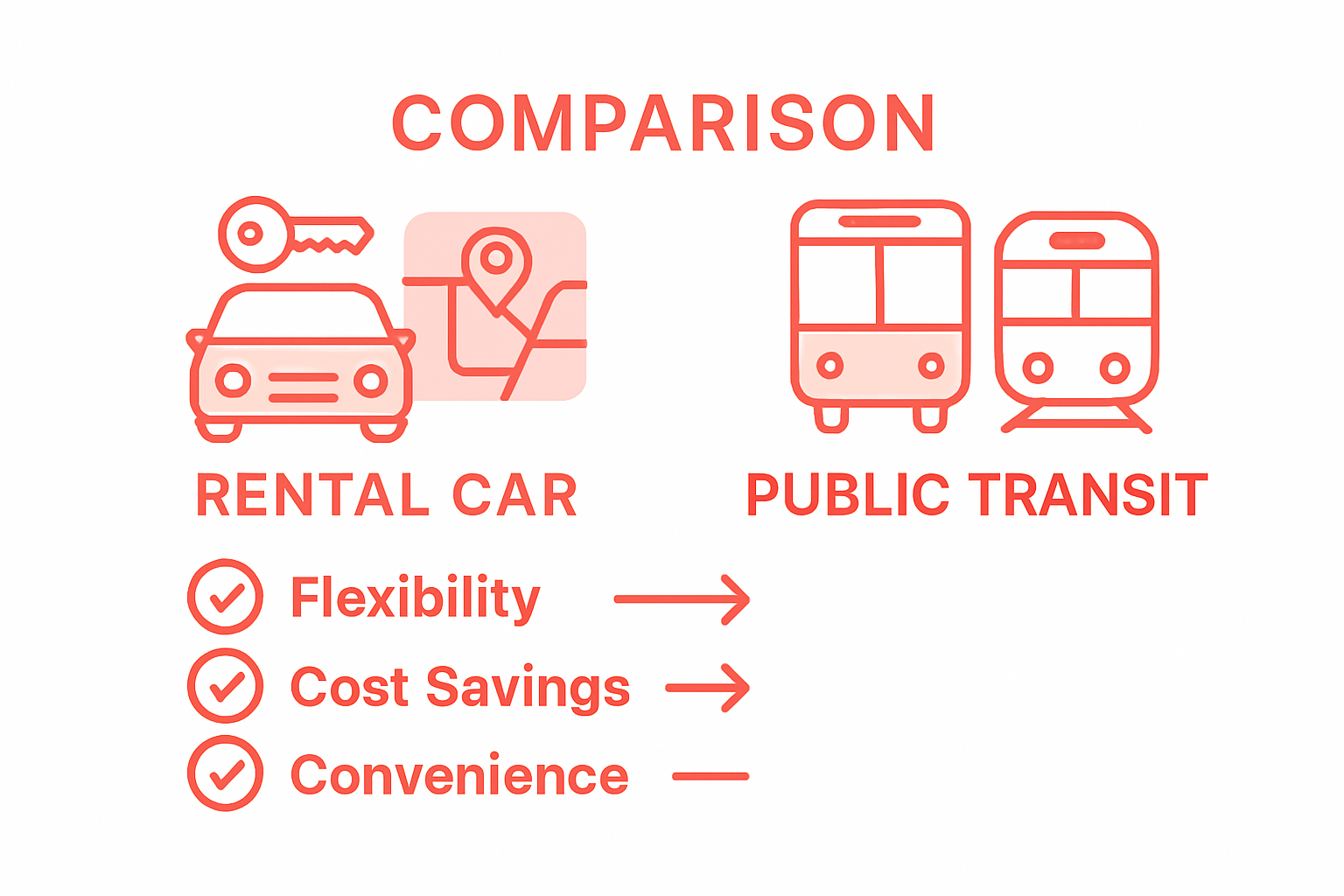 COMPARISON

RENTAL CAR

PUBLIC TRANSIT

Flexibility

Cost Savings

Convenience