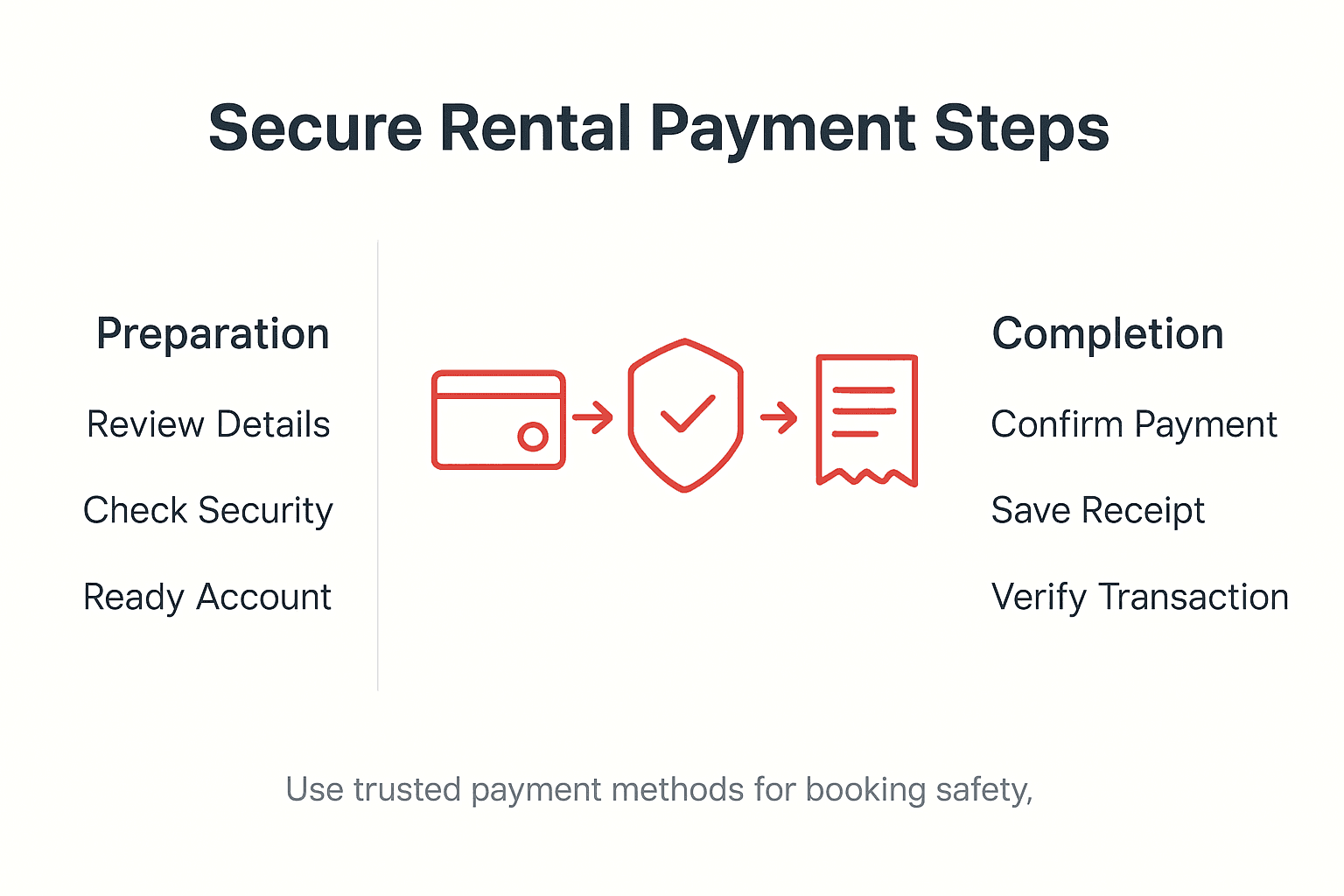 Secure Rental Payment Steps

Preparation

Review Details

Check Security

Ready Account

Completion

Confirm Payment

Save Receipt

Verify Transaction

Use trusted payment methods for booking safety,