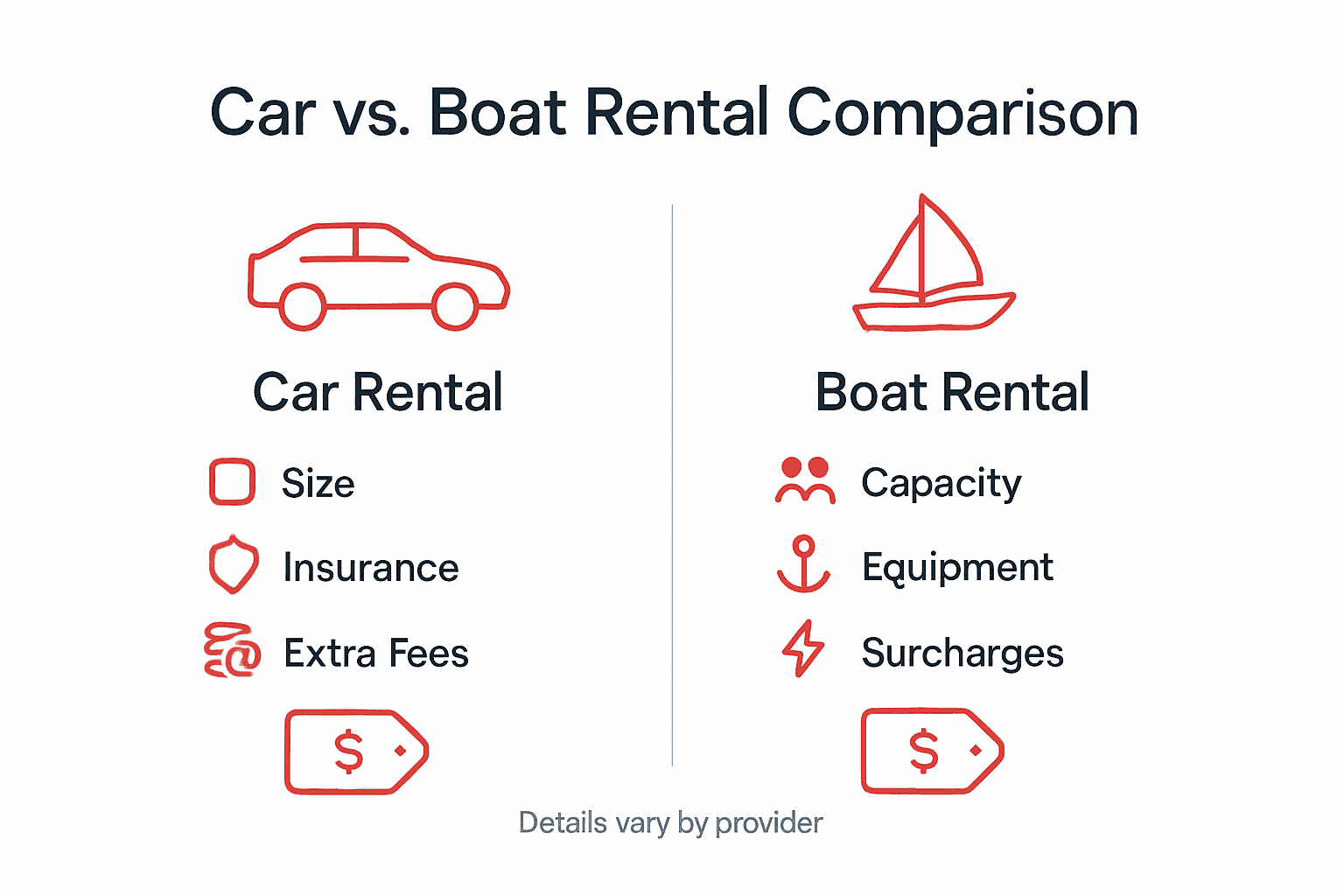 Car vs. Boat Rental Comparison

Car Rental

Size

Insurance

Extra Fees

$

Boat Rental

Capacity

Equipment

Surcharges

$

Details vary by provider