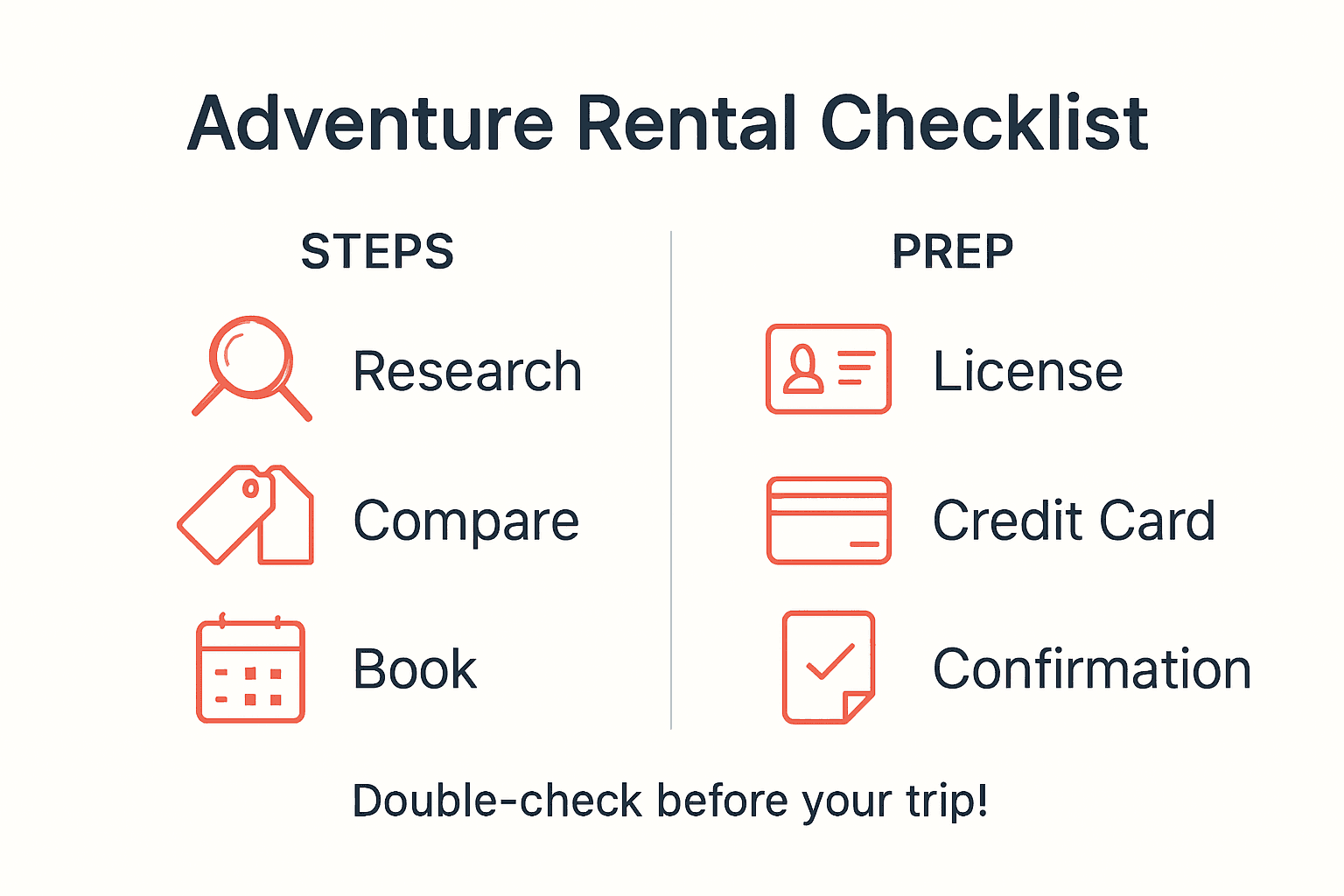 Adventure Rental Checklist

STEPS

Research

Compare

Book

PREP

License

Credit Card

Confirmation

Double-check before your trip!