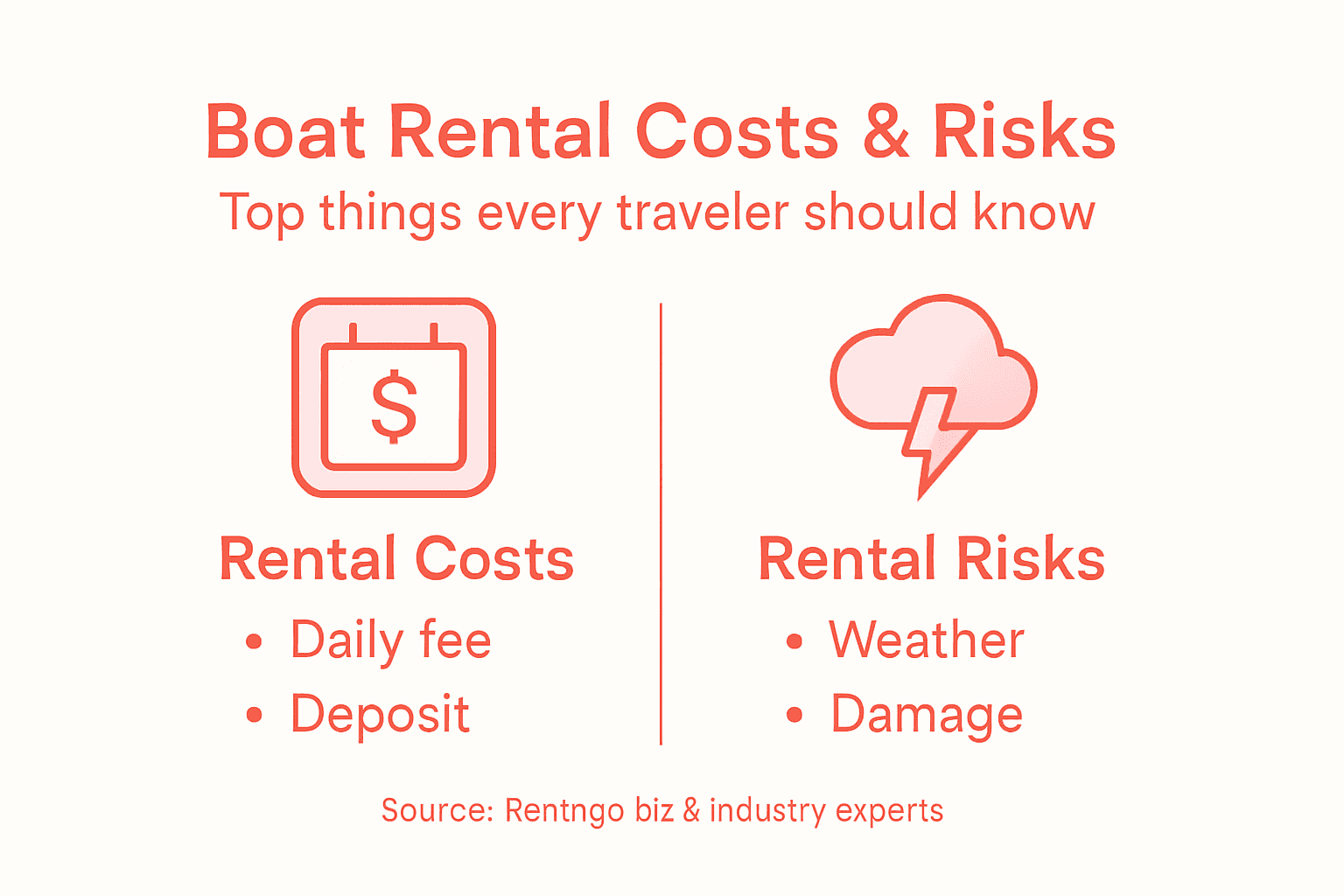 Boat Rental Costs & Risks
Top things every traveler should know

$

Rental Costs
• Daily fee
• Deposit

Rental Risks
• Weather
• Damage

Source: Rentngo biz & industry experts