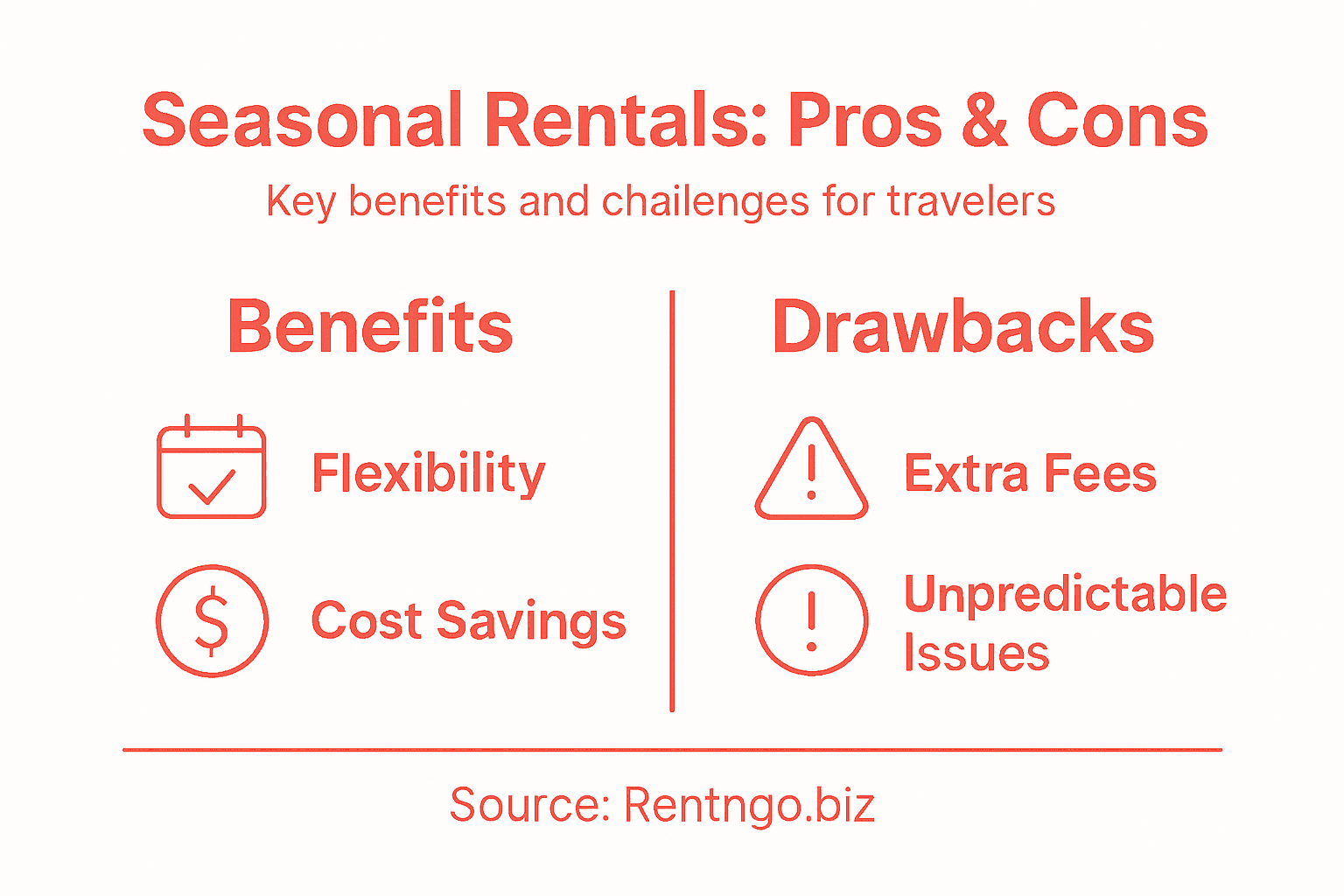 Seasonal Rentals: Pros & Cons

Key benefits and chailenges for travelers

Benefits

Flexibility

Cost Savings

Drawbacks

Extra Fees

Unpredictable Issues

Source: Rentngo.biz