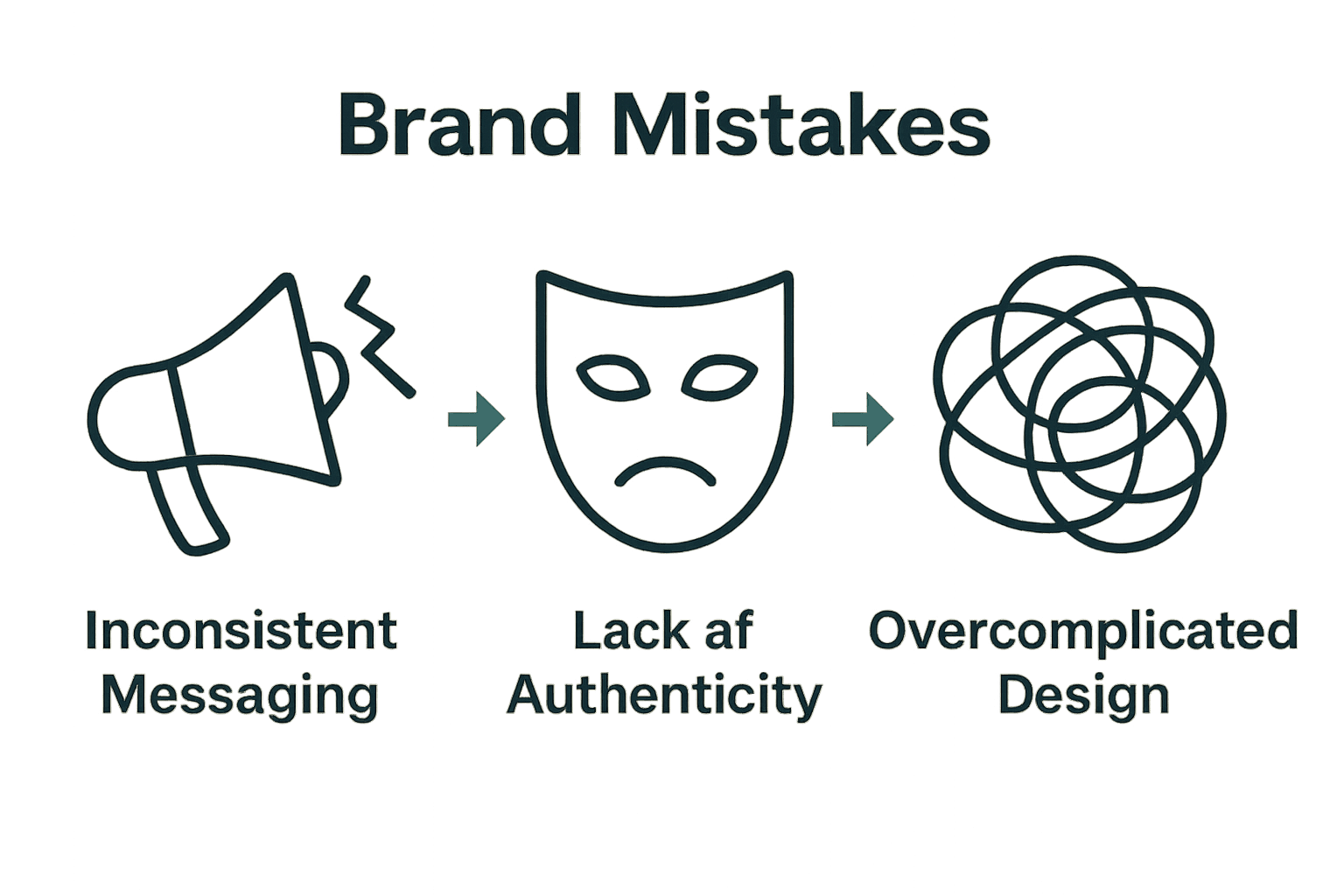 Brand Mistakes

Inconsistent Messaging

Lack af Authenticity

Overcomplicated Design