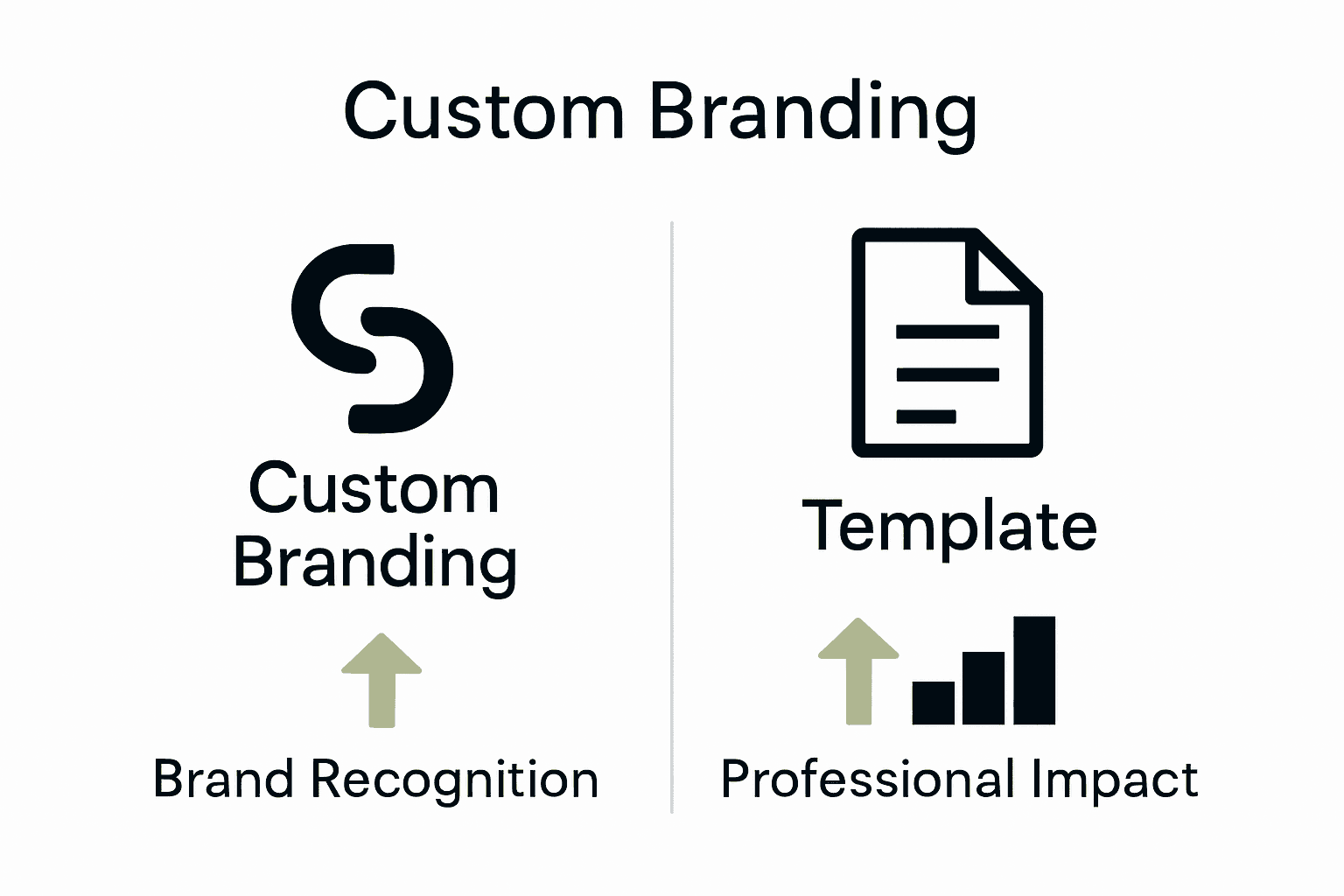 Custom Branding

Custom Branding

Brand Recognition

Template

Professional Impact