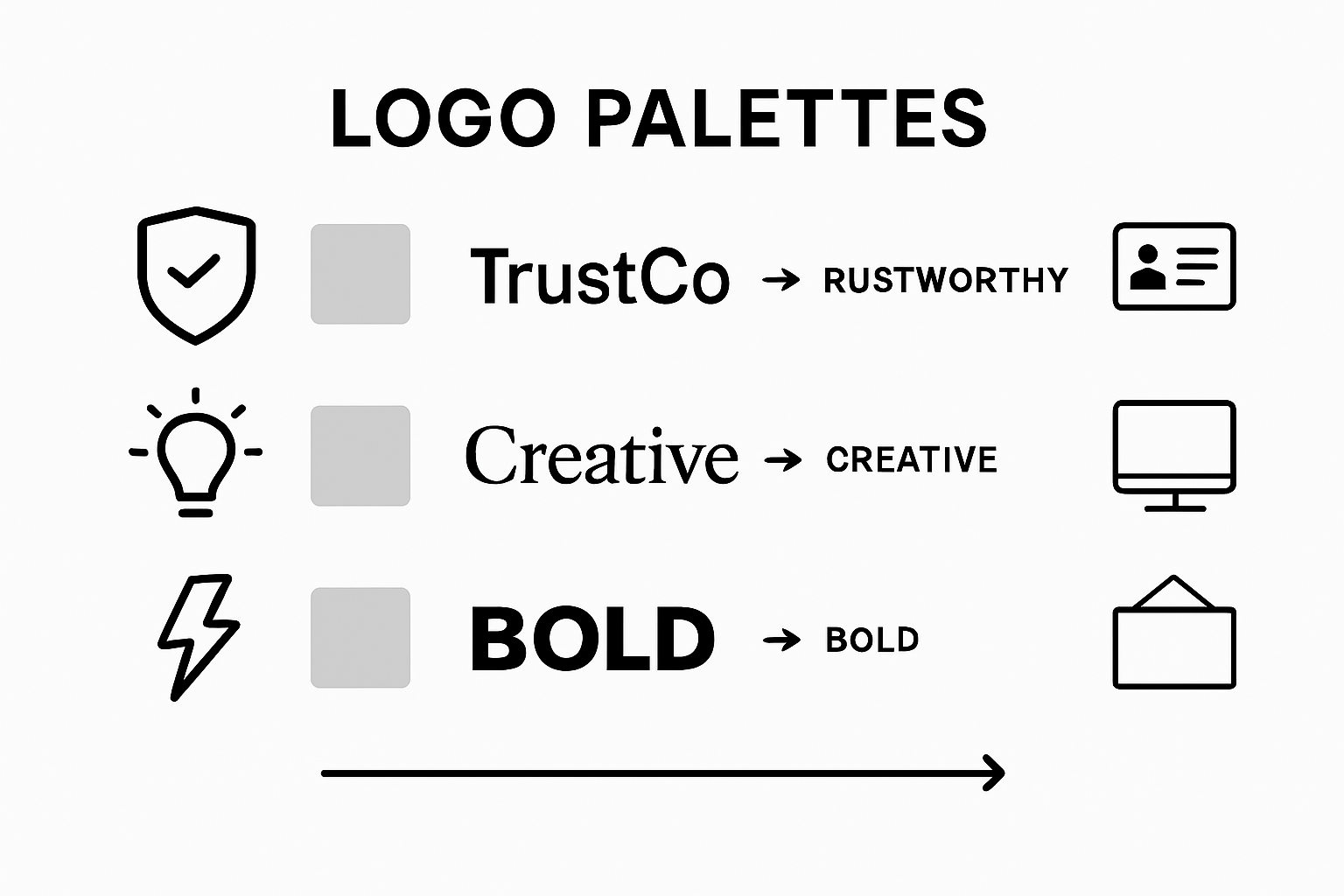 LOGO PALETTES

TrustCo → RUSTWORTHY

Creative → CREATIVE

BOLD → BOLD