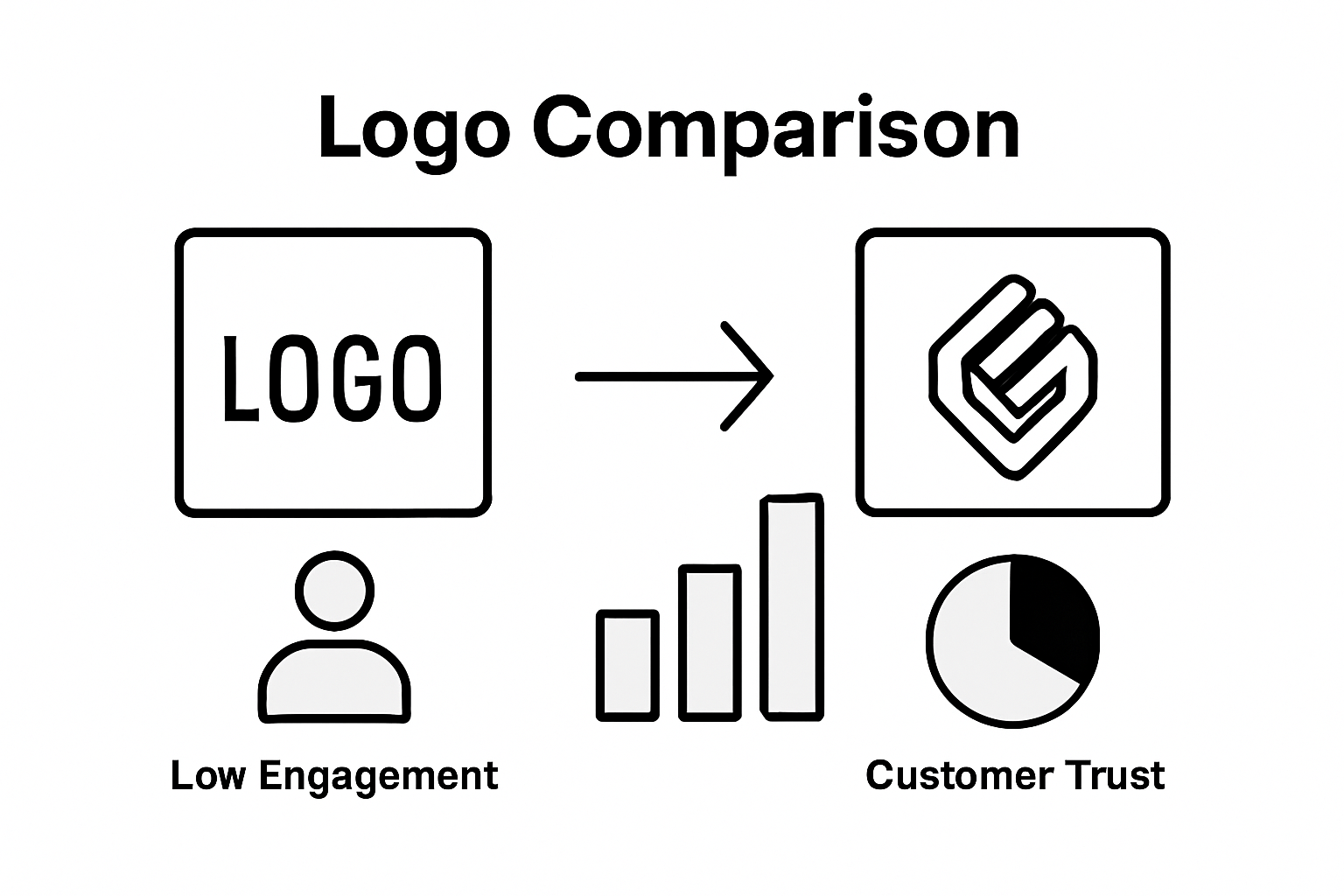 Logo Comparison

LOGO

Low Engagement

Customer Trust