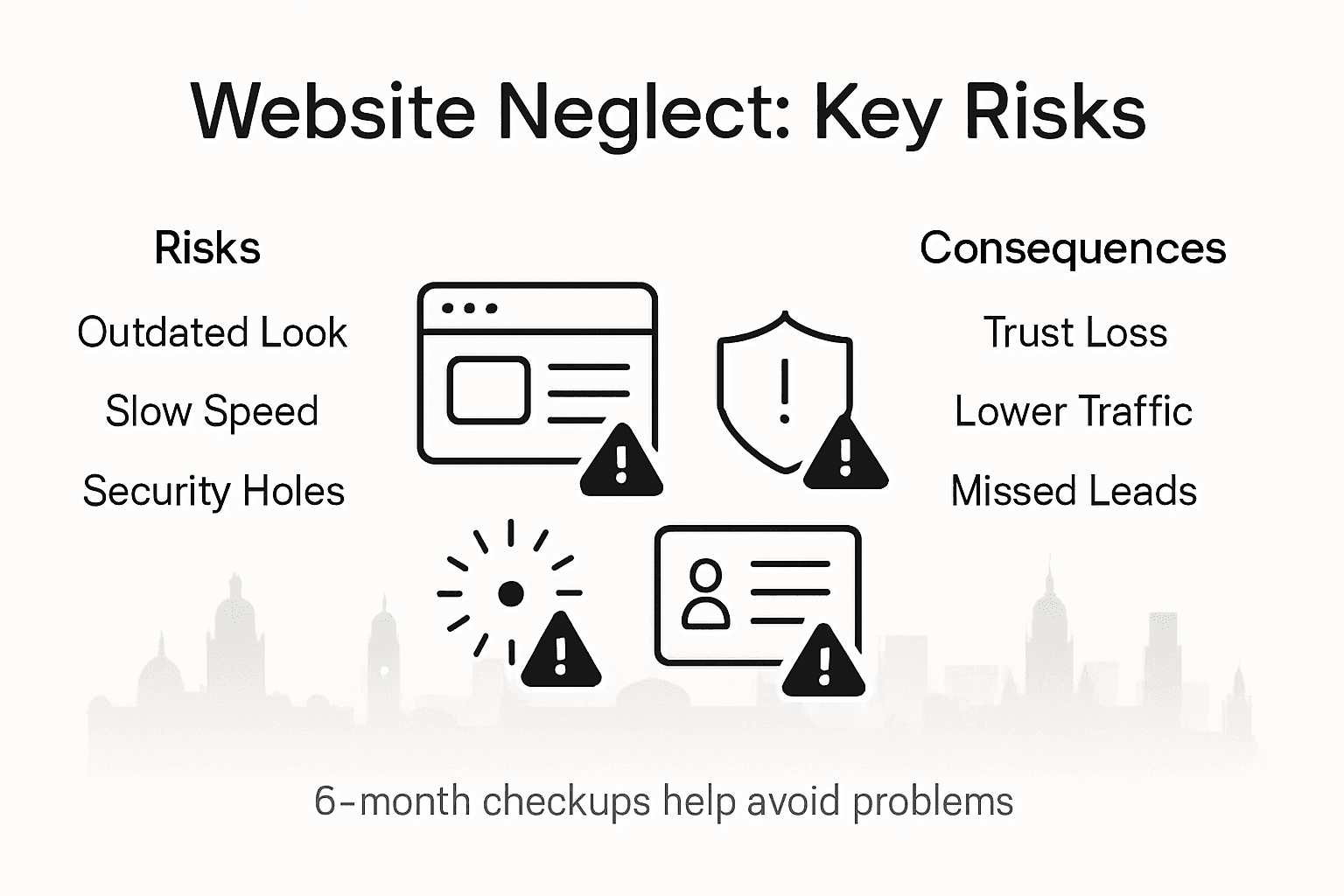 Website Neglect: Key Risks

Risks

Outdated Look

Slow Speed

Security Holes

Consequences

Trust Loss

Lower Traffic

Missed Leads

6-month checkups help avoid problems