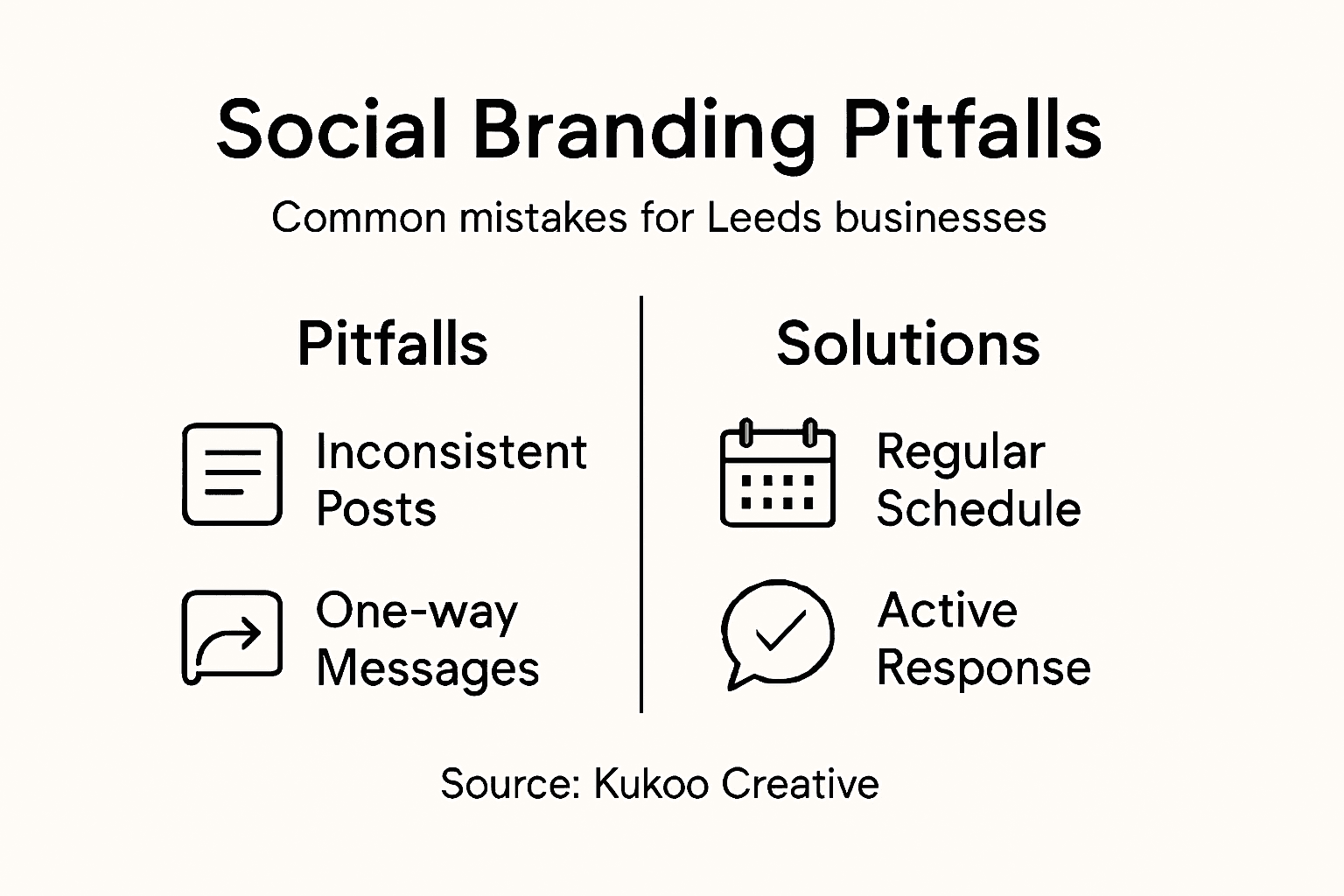 Social Branding Pitfalls

Common mistakes for Leeds businesses

Pitfalls

Inconsistent Posts

One-way Messages

Solutions

Regular Schedule

Active Response

Source: Kukoo Creative