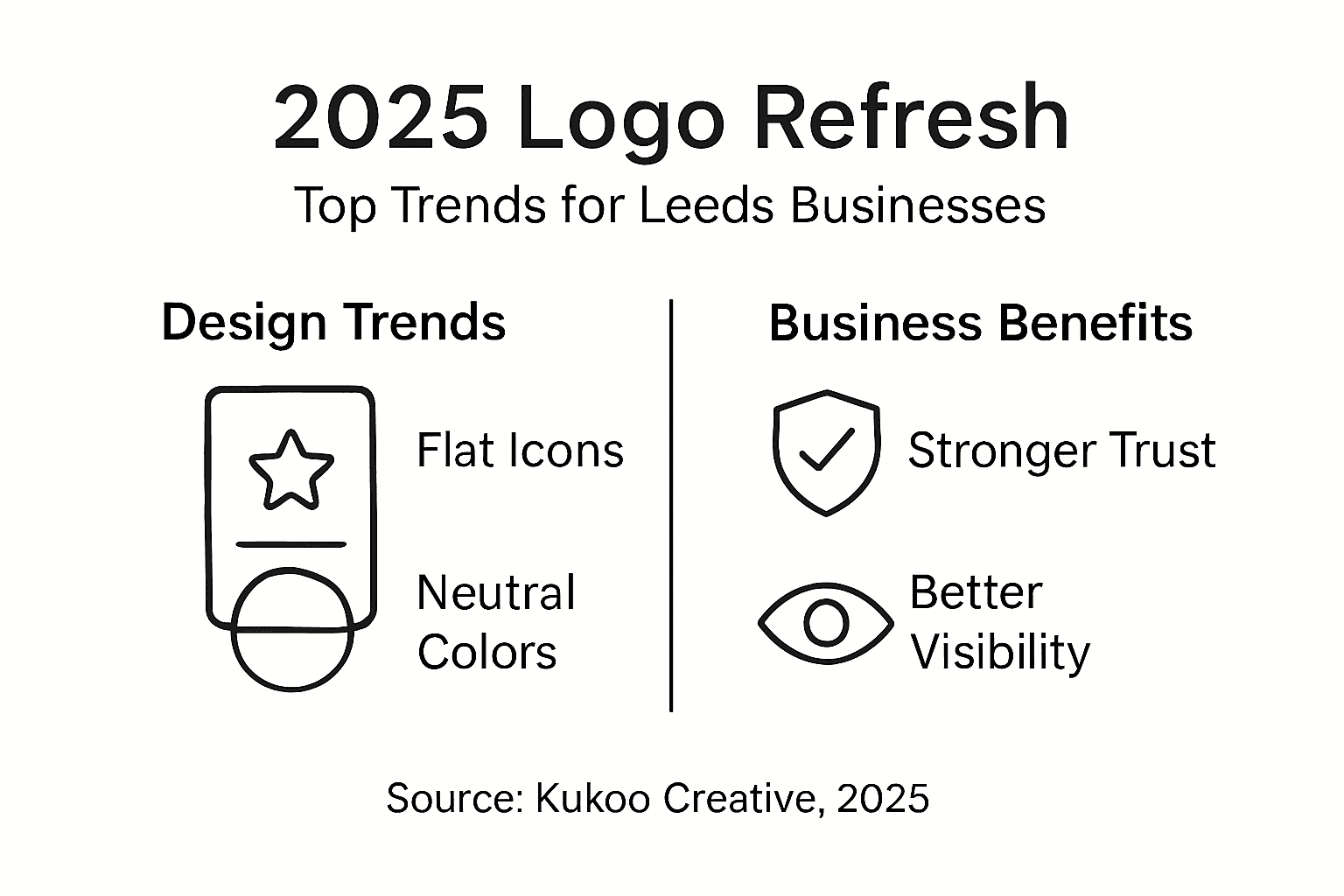 2025 Logo Refresh

Top Trends for Leeds Businesses

Design Trends

Flat Icons

Neutral Colors

Business Benefits

Stronger Trust

Better Visibility

Source: Kukoo Creative, 2025