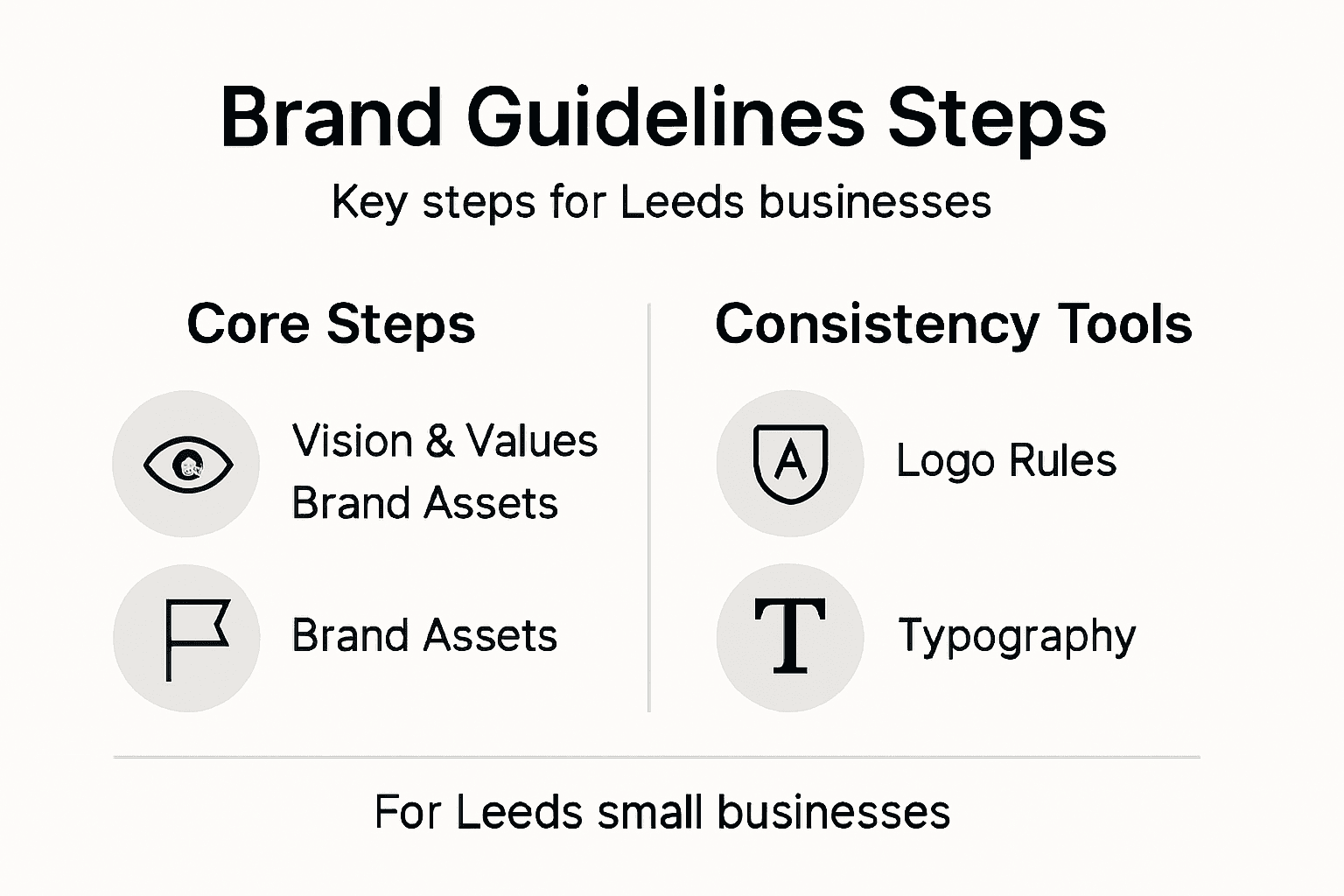 Brand Guidelines Steps

Key steps for Leeds businesses

Core Steps

Vision & Values
Brand Assets

Brand Assets

Consistency Tools

A

Logo Rules

T

Typography

For Leeds small businesses