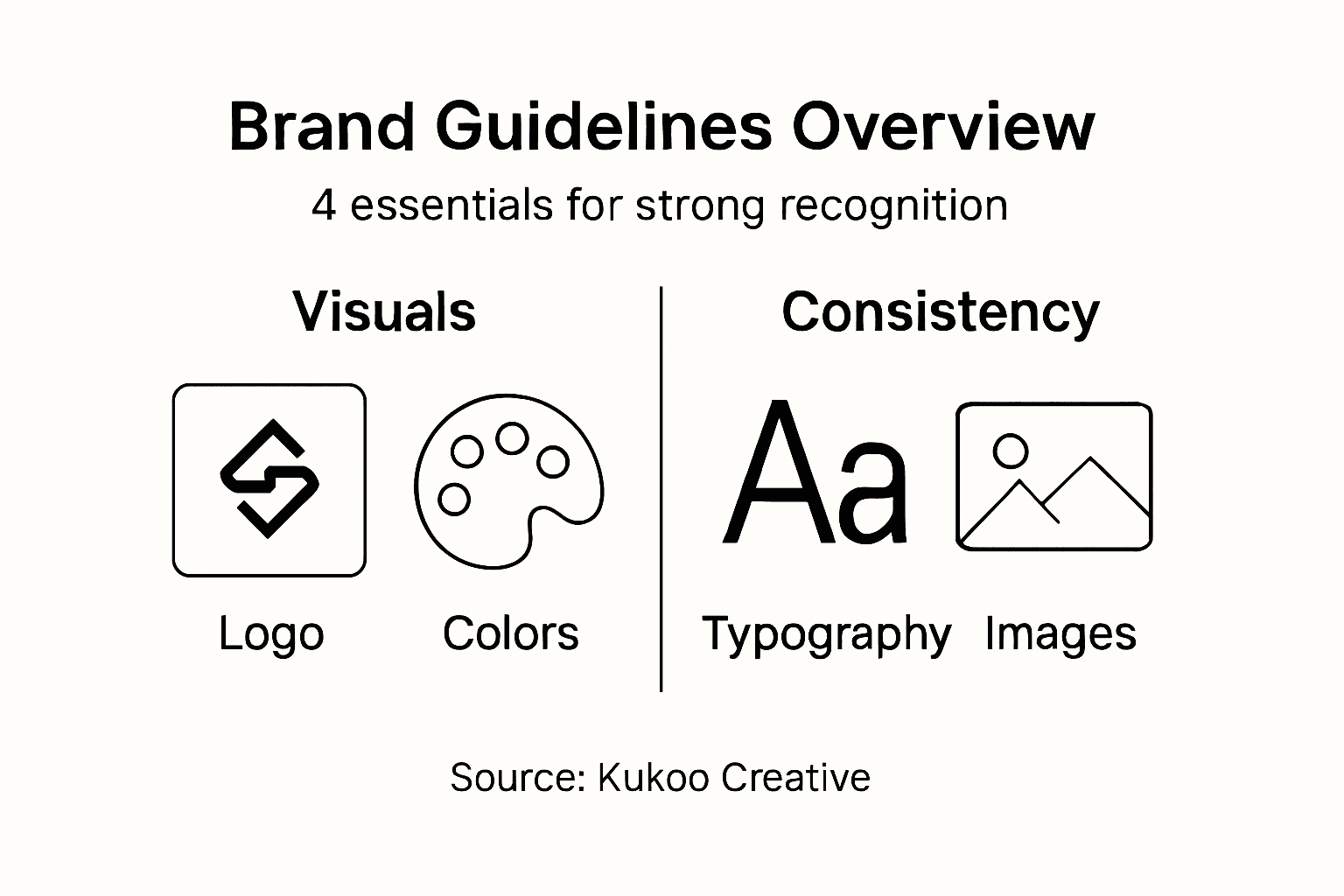 Brand Guidelines Overview

4 essentials for strong recognition

Visuals

Logo

Colors

Consistency

Aa

Typography

Images

Source: Kukoo Creative