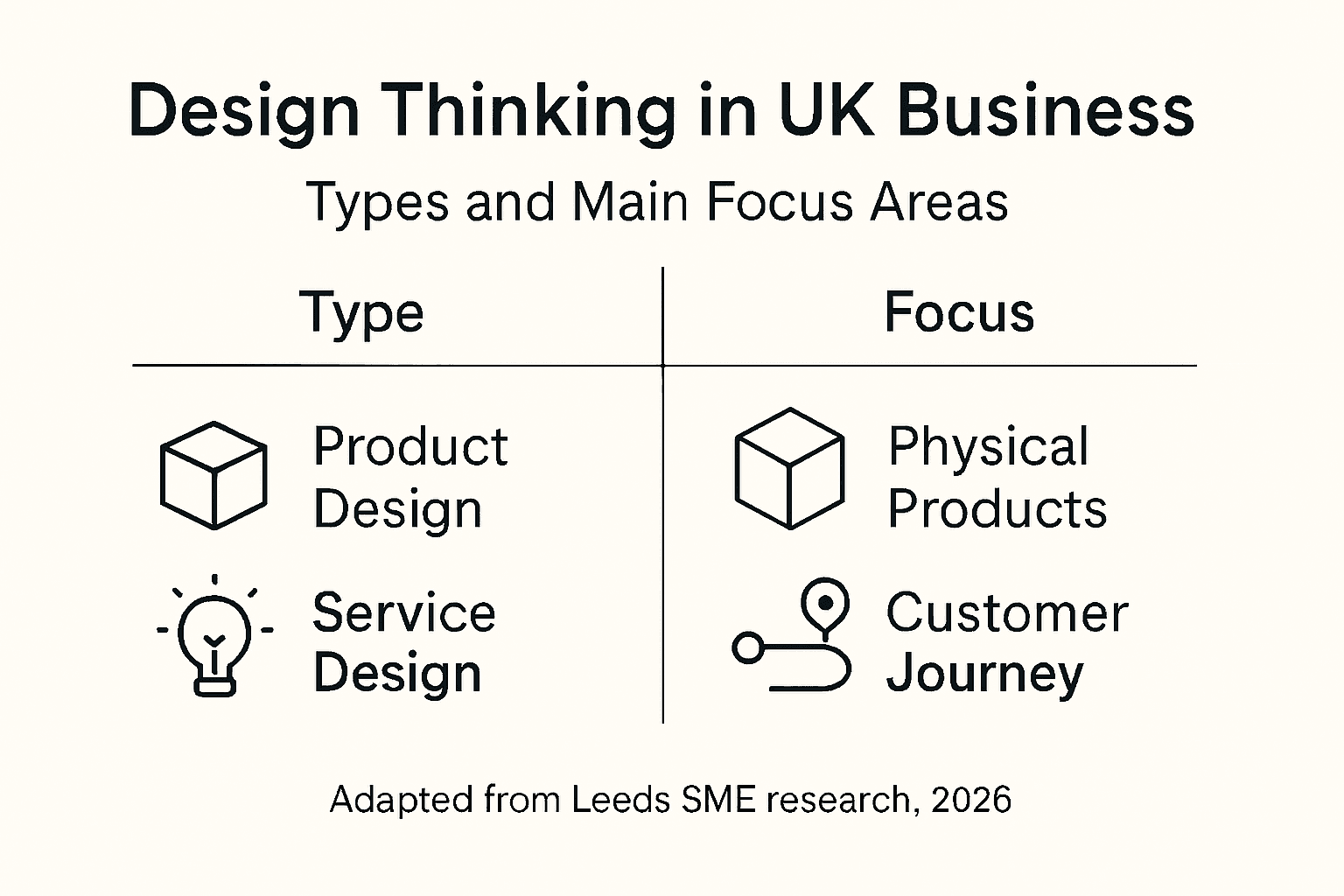 Design Thinking in UK Business

Types and Main Focus Areas

| Type | Focus |
|---|---|
| Product Design | Physical Products |
| Service Design | Customer Journey |

Adapted from Leeds SME research, 2026