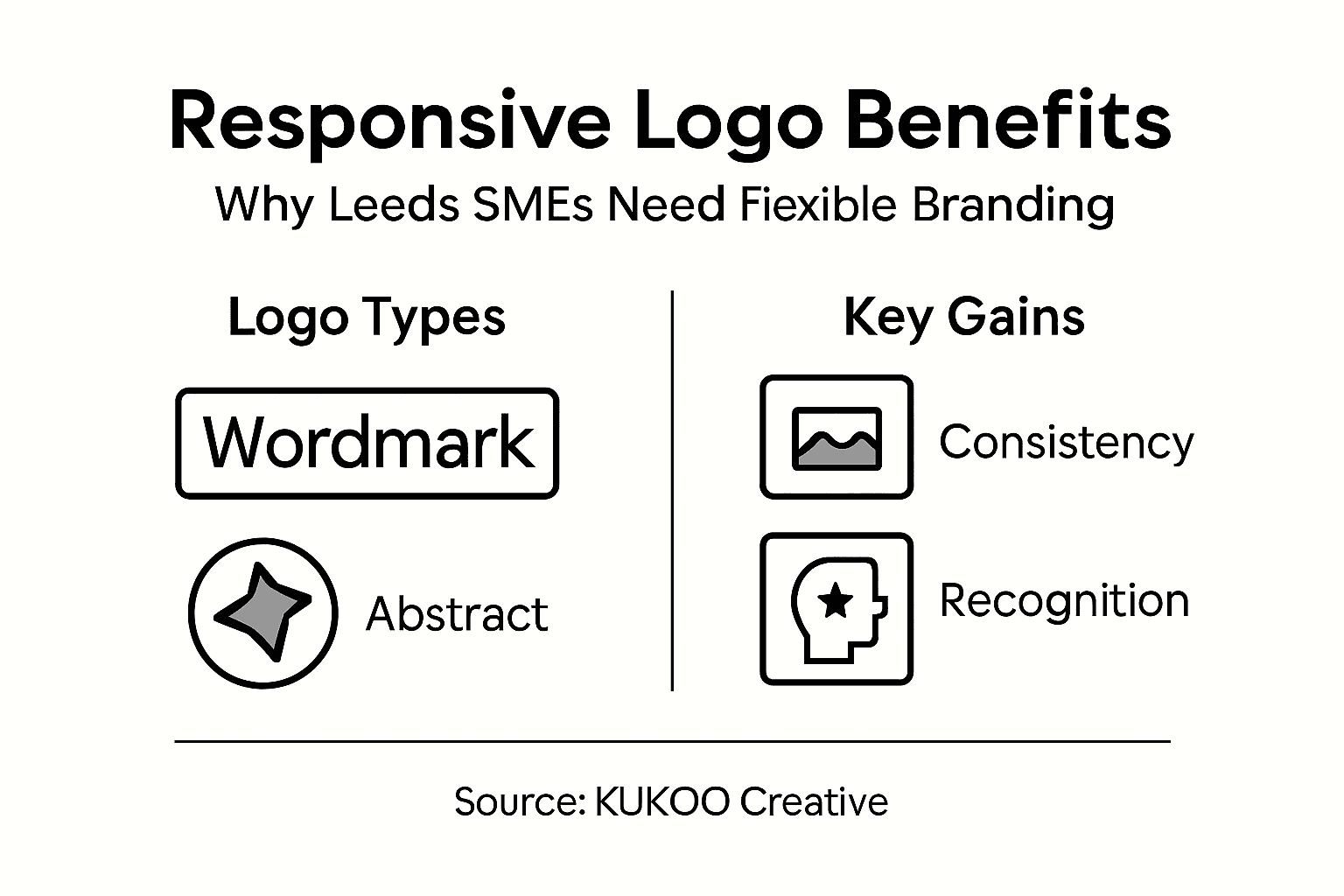 Responsive Logo Benefits

Why Leeds SMEs Need Fiexible Branding

Logo Types

Wordmark

Abstract

Key Gains

Consistency

Recognition

Source: KUKOO Creative