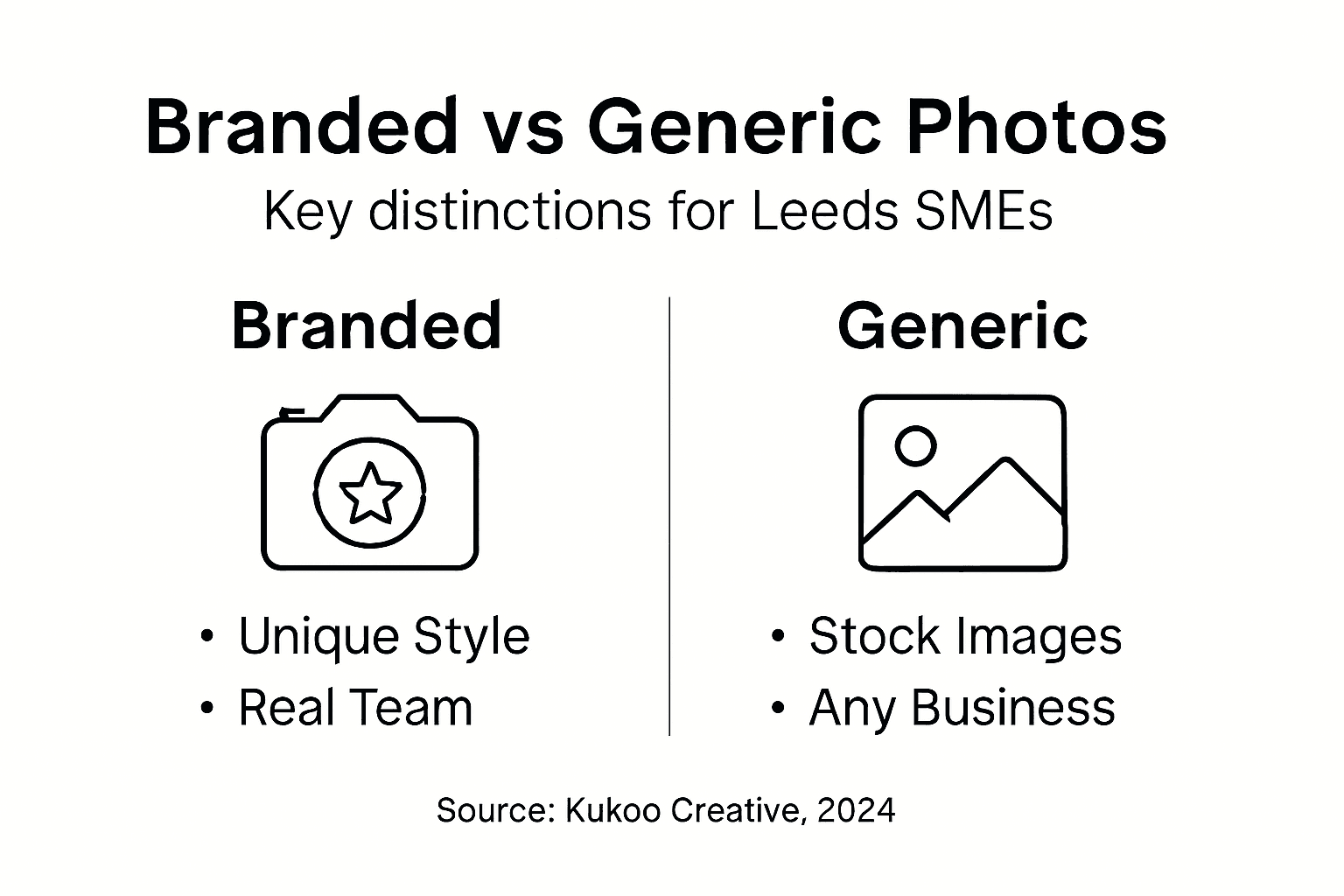 Branded vs Generic Photos

Key distinctions for Leeds SMEs

Branded

• Unique Style
• Real Team

Generic

• Stock Images
• Any Business

Source: Kukoo Creative, 2024