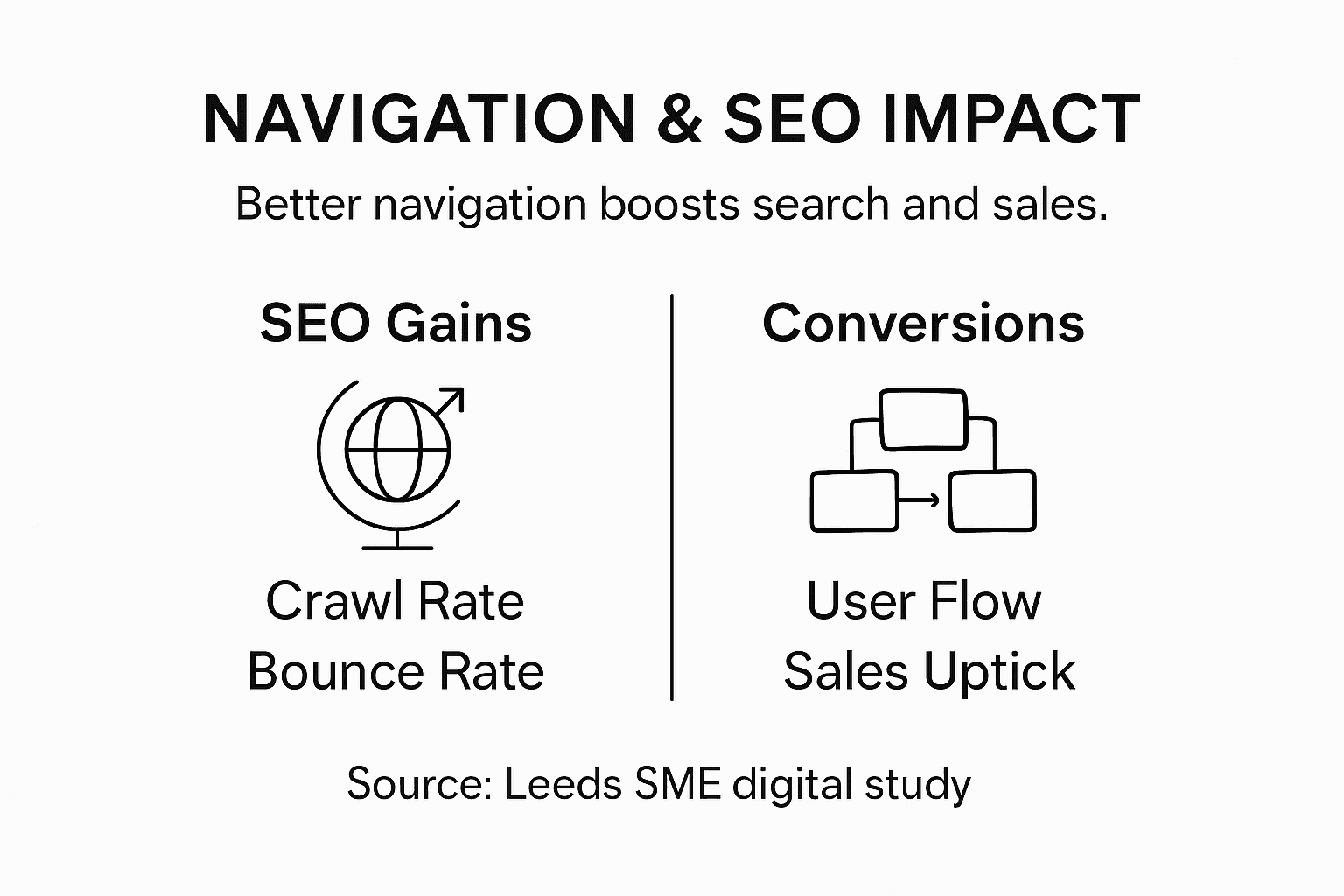 NAVIGATION & SEO IMPACT

Better navigation boosts search and sales.

SEO Gains

Crawl Rate
Bounce Rate

Conversions

User Flow
Sales Uptick

Source: Leeds SME digital study