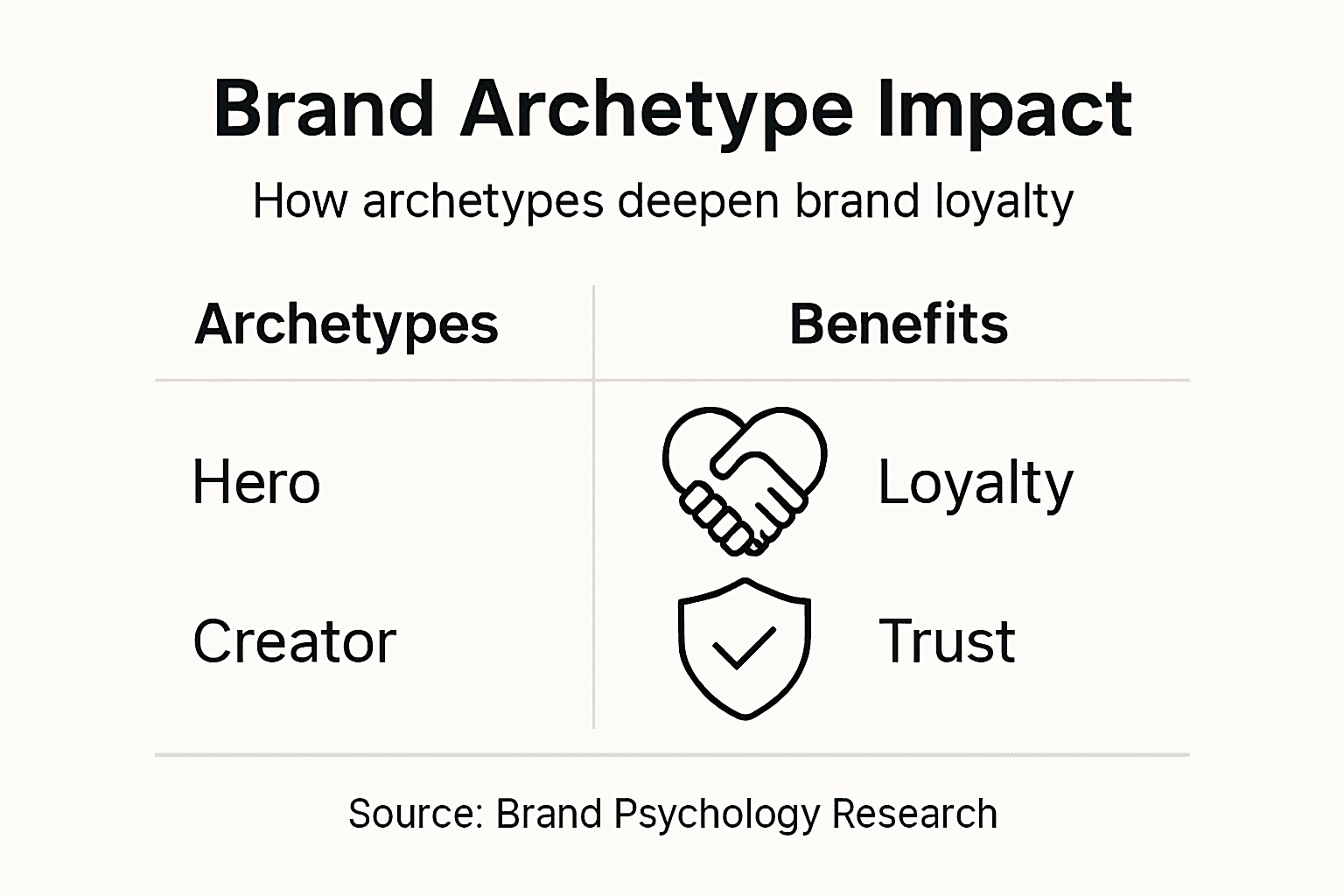 Brand Archetype Impact

How archetypes deepen brand loyalty

| Archetypes | Benefits |
|---|---|
| Hero | Loyalty |
| Creator | Trust |

Source: Brand Psychology Research