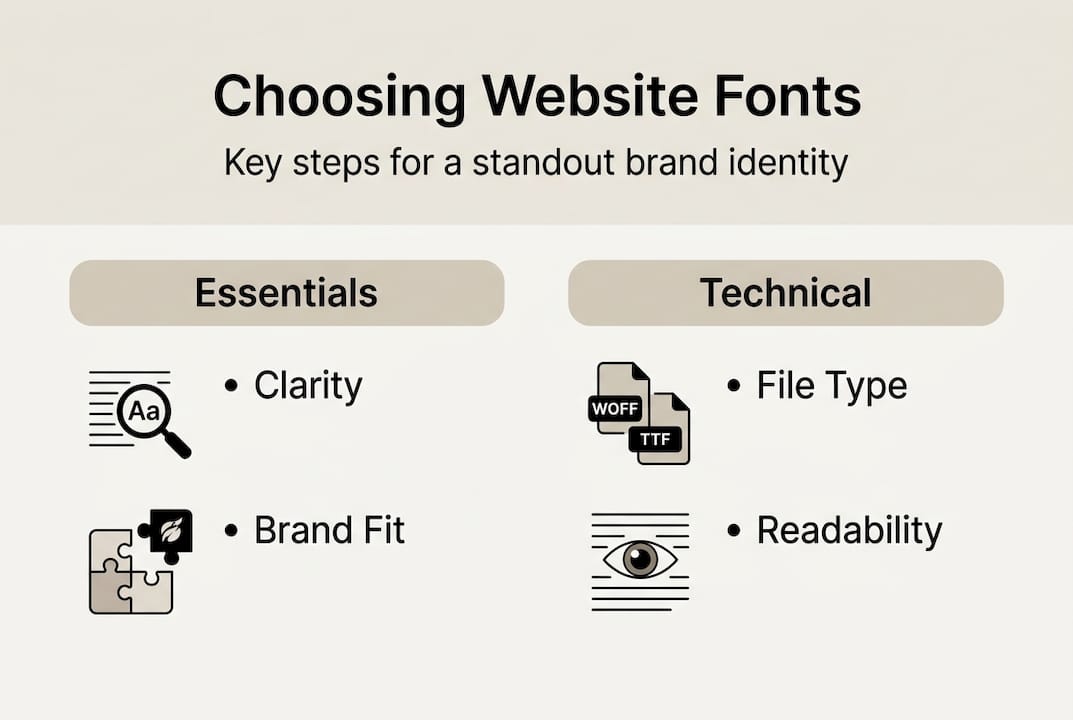 Choosing Website Fonts
Key steps for a standout brand identity

Essentials

Aa

• Clarity

• Brand Fit

Technical

WOFF
TTF

• File Type

• Readability