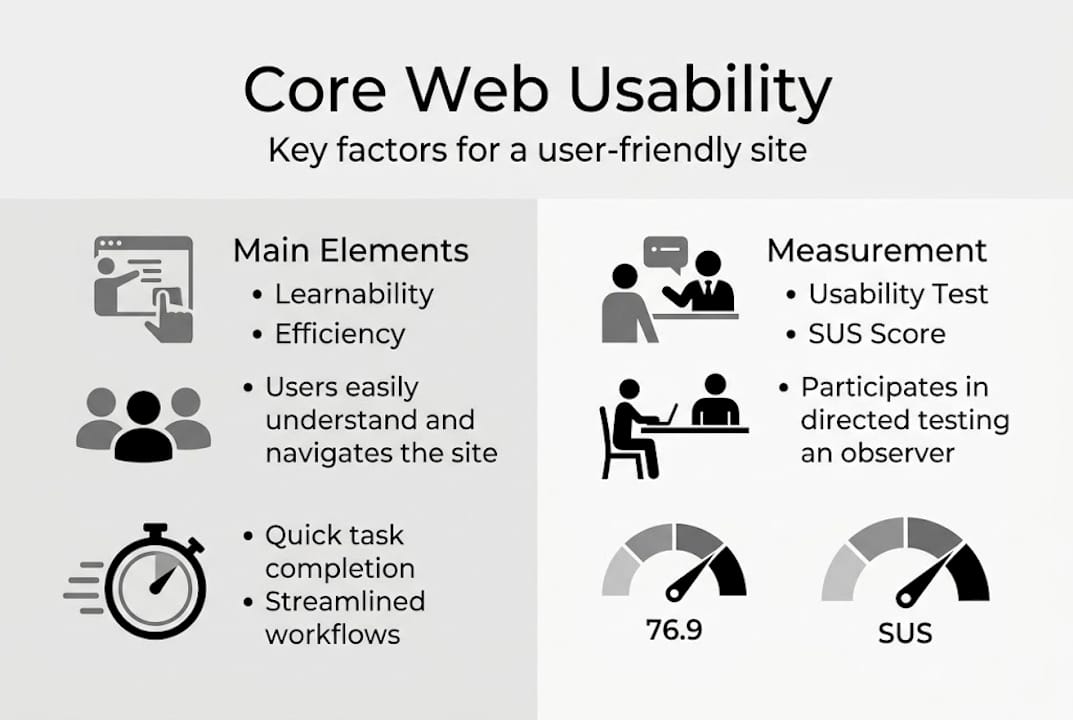 Core Web Usability
Key factors for a user-friendly site

Main Elements
• Learnability
• Efficiency

• Users easily understand and navigates the site

• Quick task completion
• Streamlined workflows

Measurement
• Usability Test
• SUS Score

• Participates in directed testing an observer

76.9

SUS