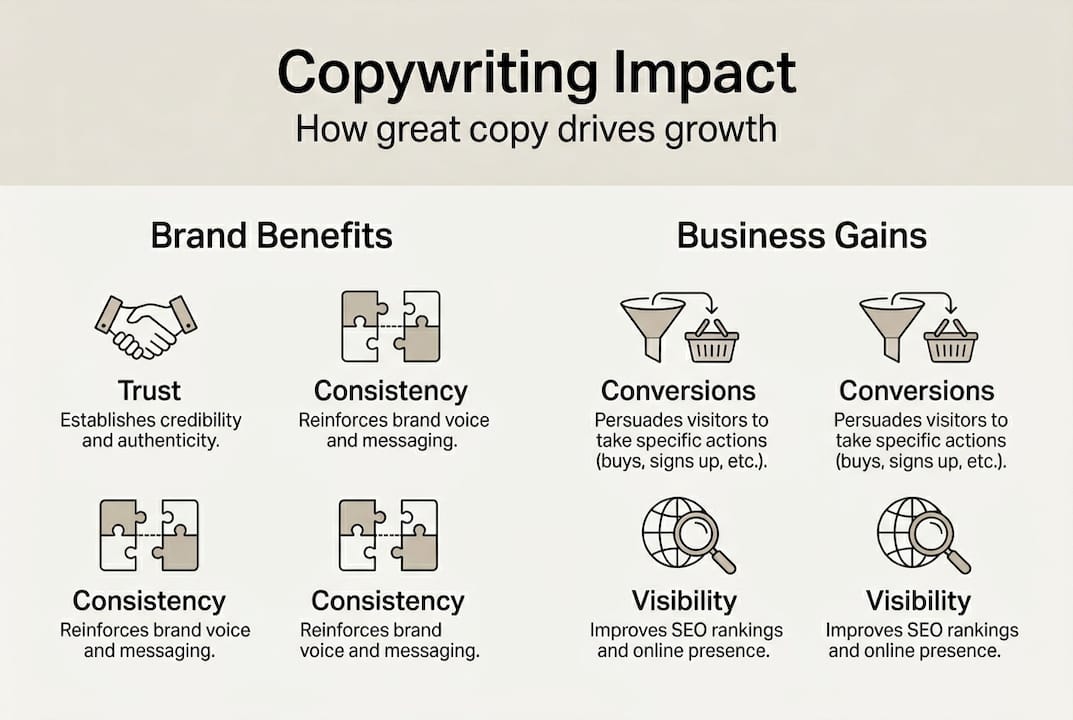 Copywriting Impact
How great copy drives growth

Brand Benefits

Trust
Establishes credibility and authenticity.

Consistency
Reinforces brand voice and messaging.

Consistency
Reinforces brand voice and messaging.

Consistency
Reinforces brand voice and messaging.

Business Gains

Conversions
Persuades visitors to take specific actions (buys, signs up, etc.).

Conversions
Persuades visitors to take specific actions (buys, signs up, etc.).

Visibility
Improves SEO rankings and online presence.

Visibility
Improves SEO rankings and online presence.