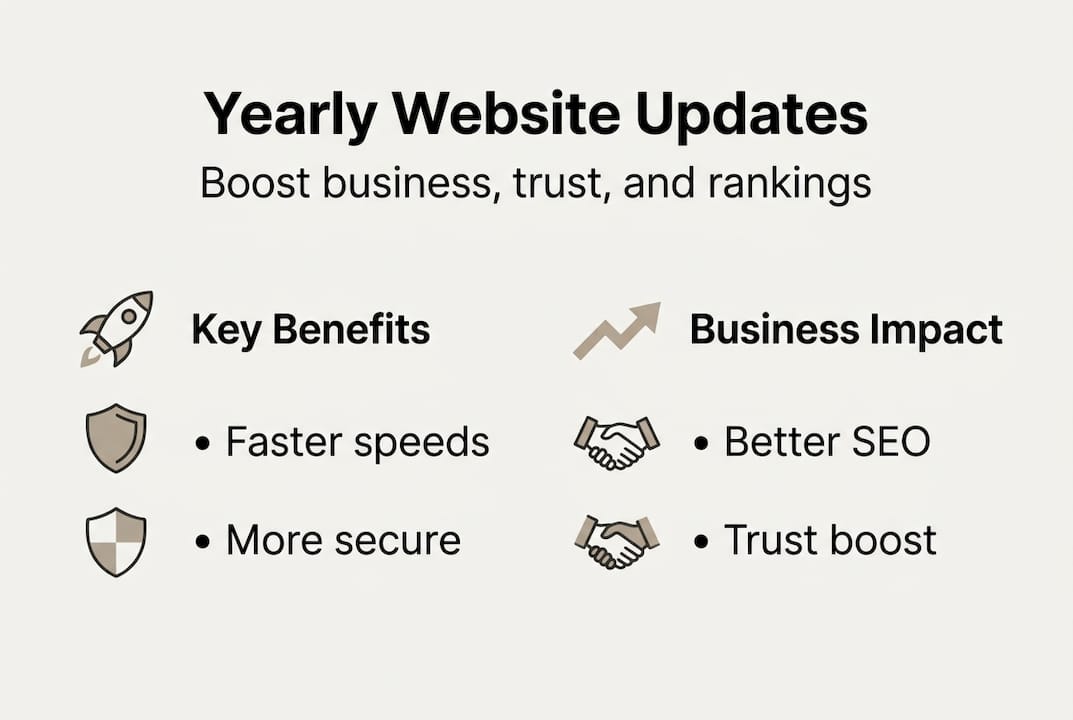 Yearly Website Updates

Boost business, trust, and rankings

Key Benefits

• Faster speeds

• More secure

Business Impact

• Better SEO

• Trust boost