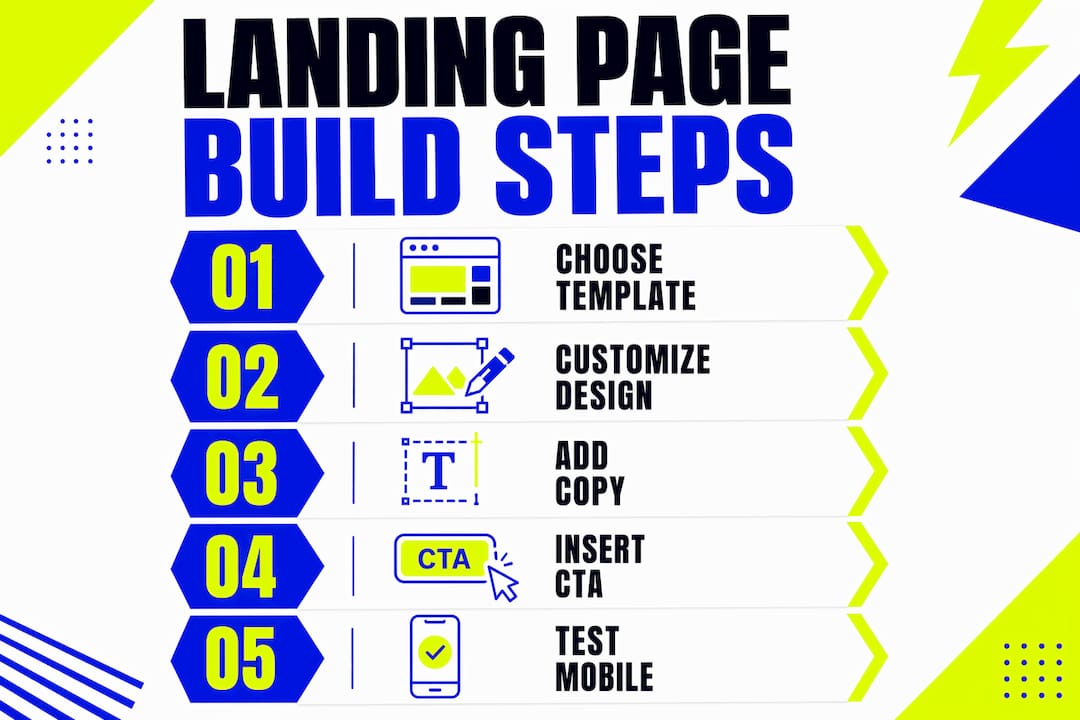 LANDING PAGE
BUILD STEPS

01 CHOOSE TEMPLATE

02 CUSTOMIZE DESIGN

03 T ADD COPY

04 CTA INSERT CTA

05 TEST MOBILE