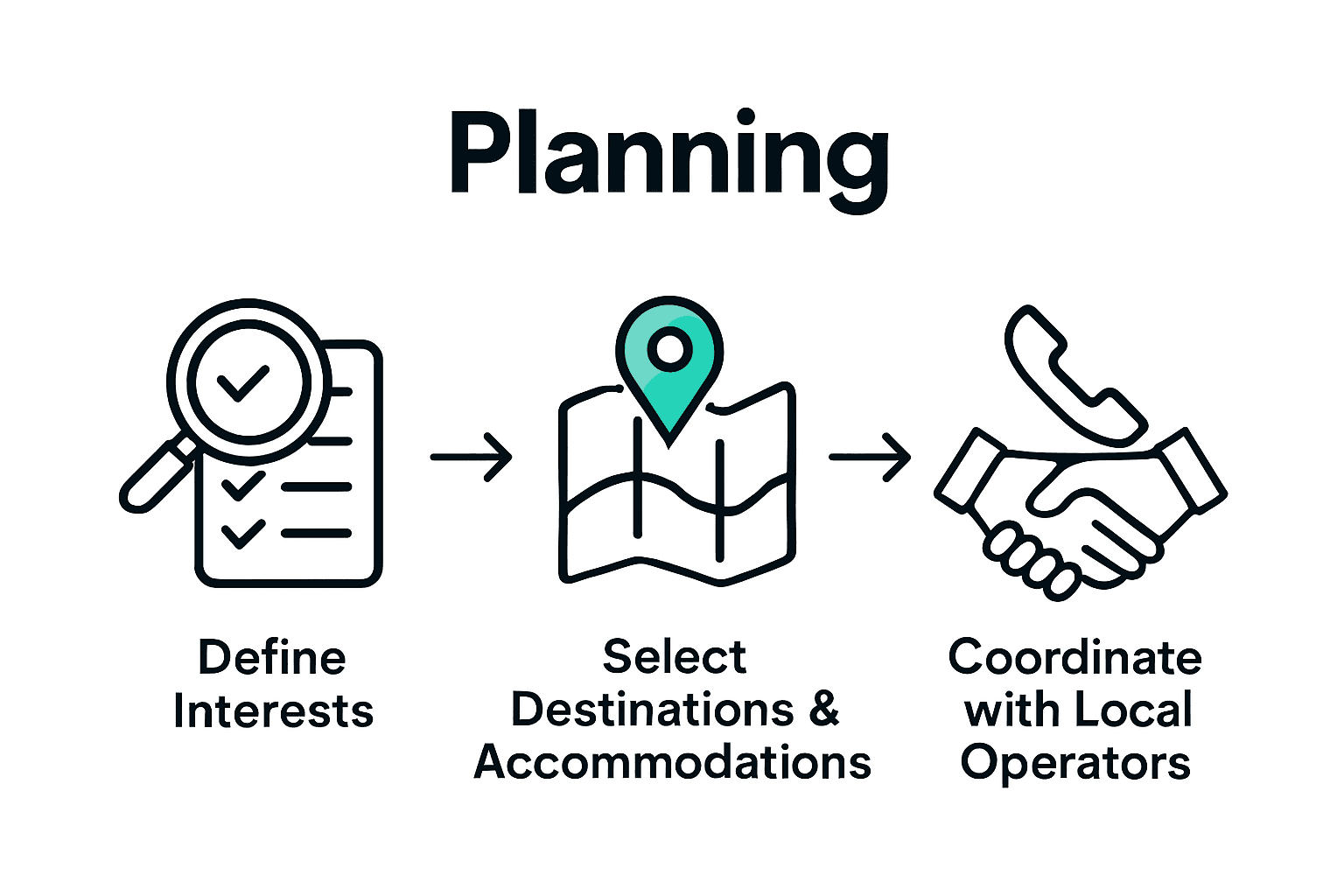 Planning

Define Interests

Select Destinations & Accommodations

Coordinate with Local Operators