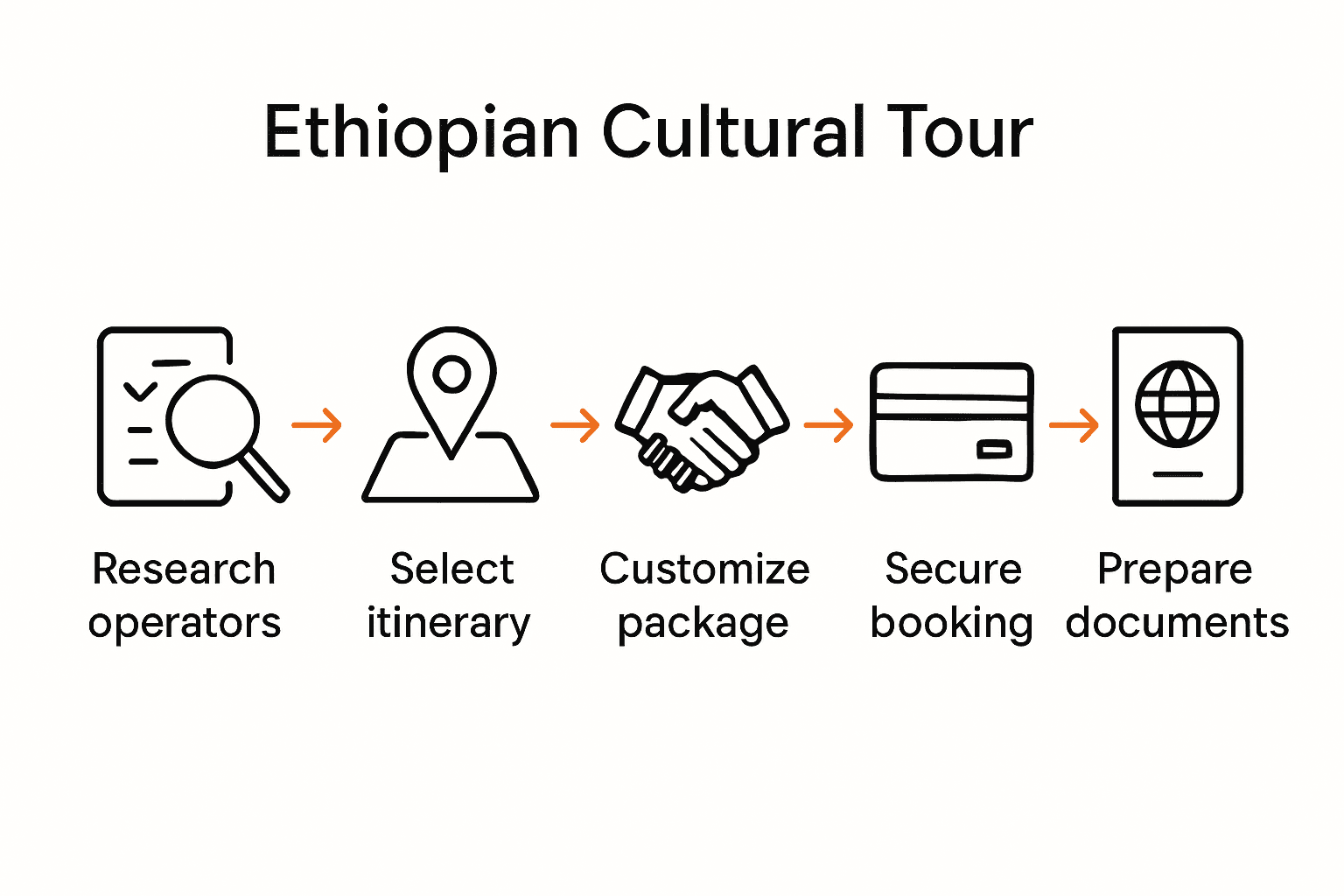 Ethiopian Cultural Tour

Research operators

Select itinerary

Customize package

Secure booking

Prepare documents