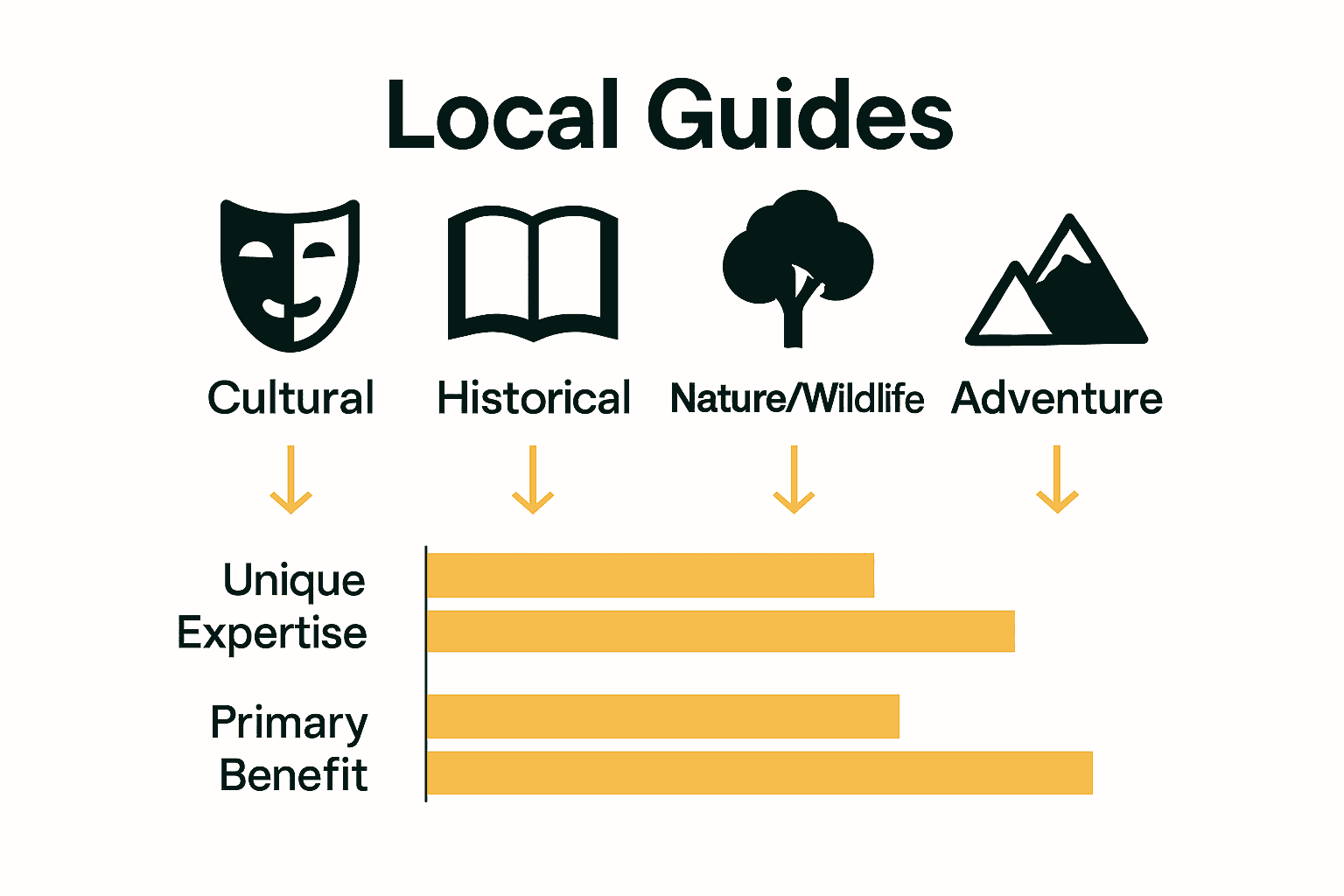 Local Guides

Cultural

Historical

Nature/Wildlife

Adventure

Unique Expertise

Primary Benefit