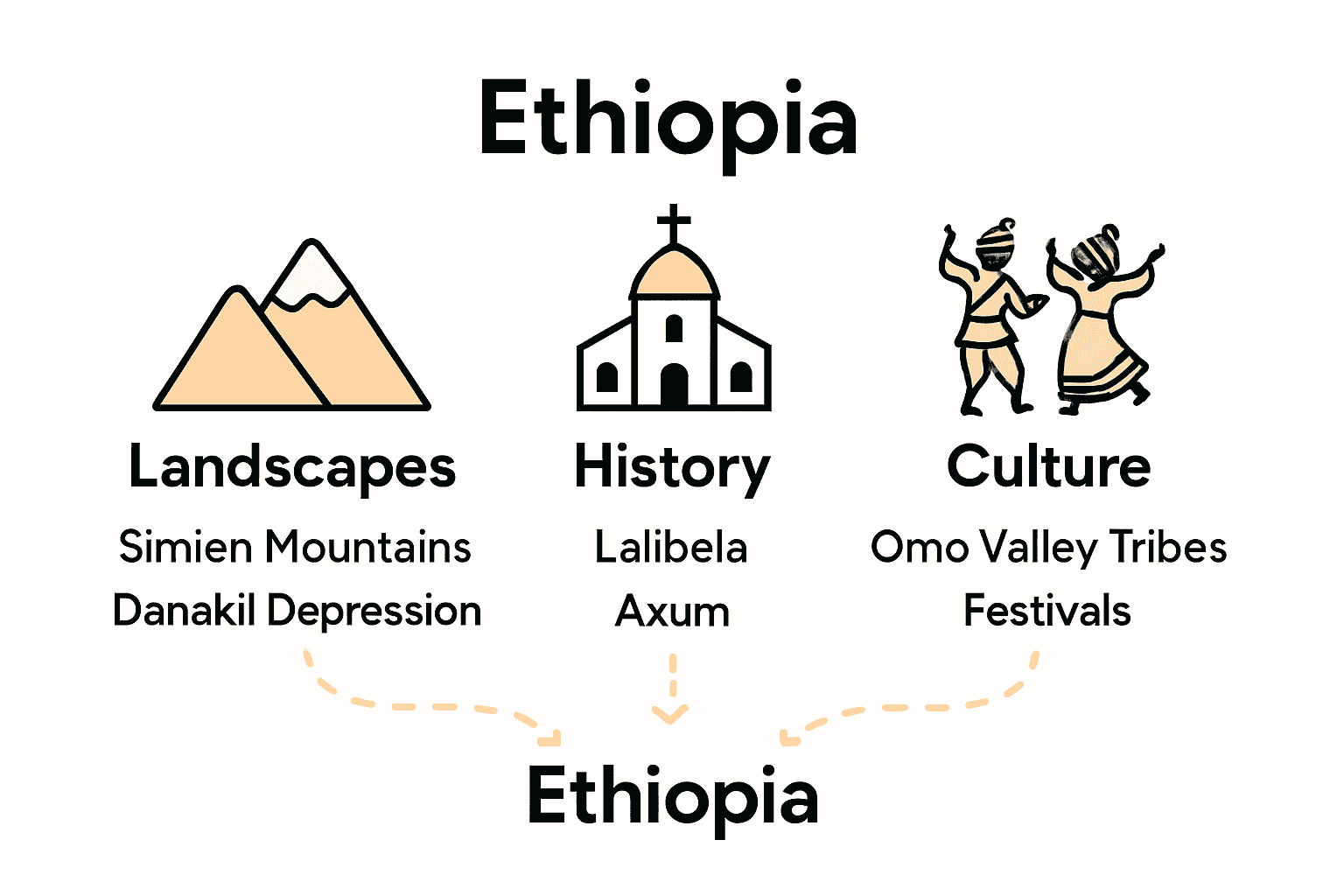 Ethiopia

Landscapes
Simien Mountains
Danakil Depression

History
Lalibela
Axum

Culture
Omo Valley Tribes
Festivals

Ethiopia