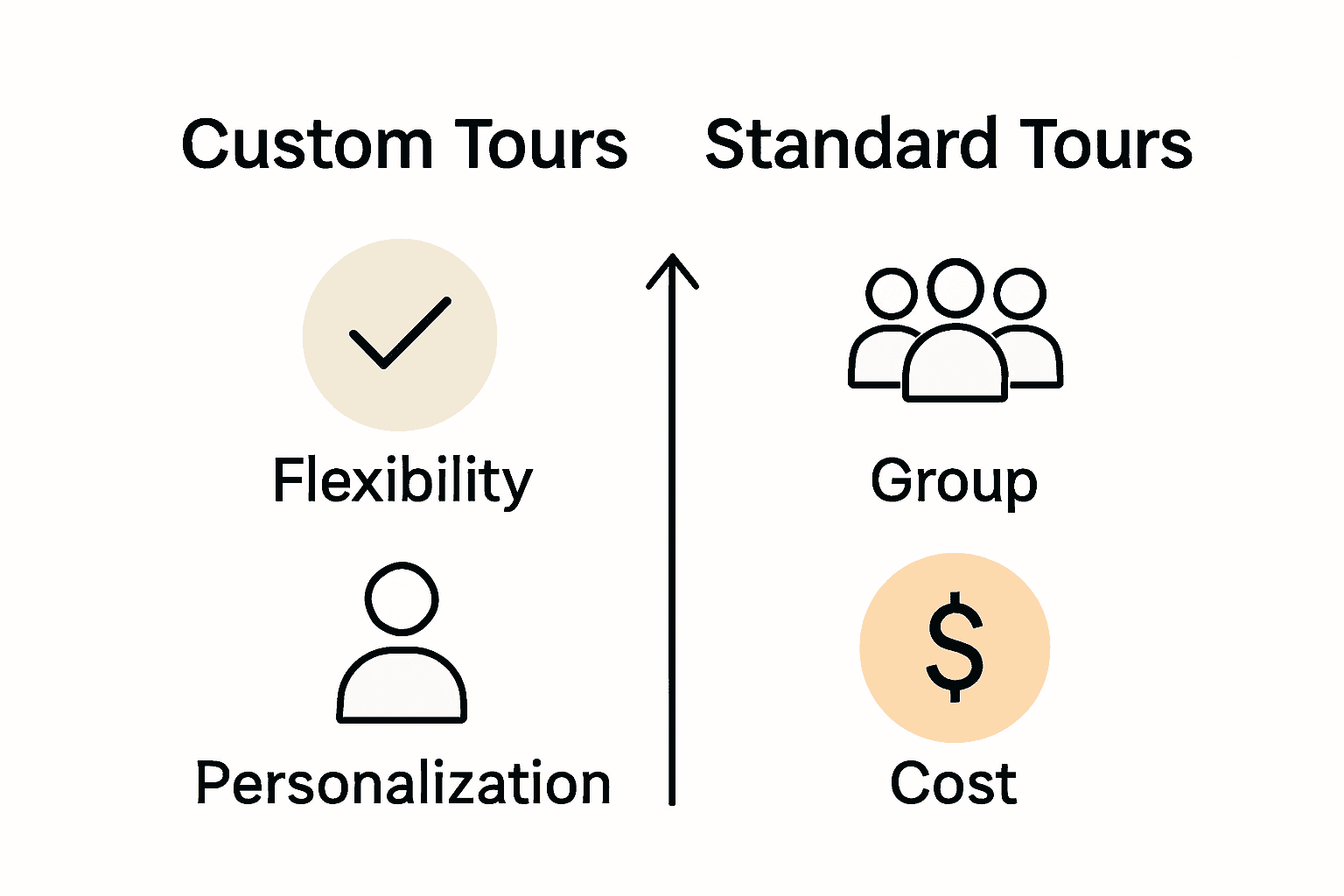 Custom Tours

Flexibility

Personalization

Standard Tours

Group

$

Cost